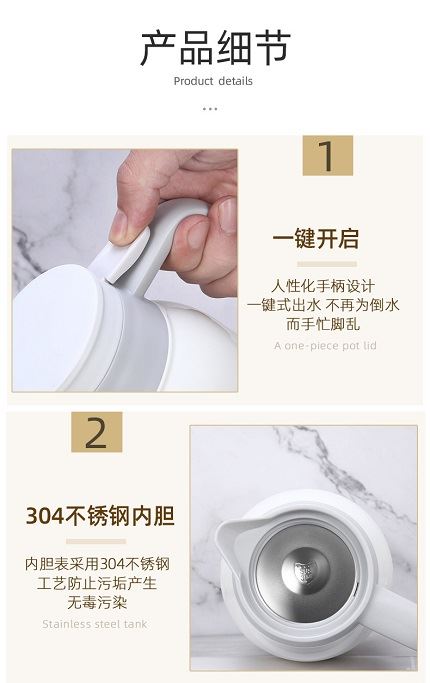 产品细节
Product details

1

一键开启

人性化手柄设计
一键式出水 不再为倒水
而手忙脚乱
A one-piece pot lid

2

304不锈钢内胆

内胆表采用304不锈钢
工艺防止污垢产生
无毒污染
Stainless steel tank