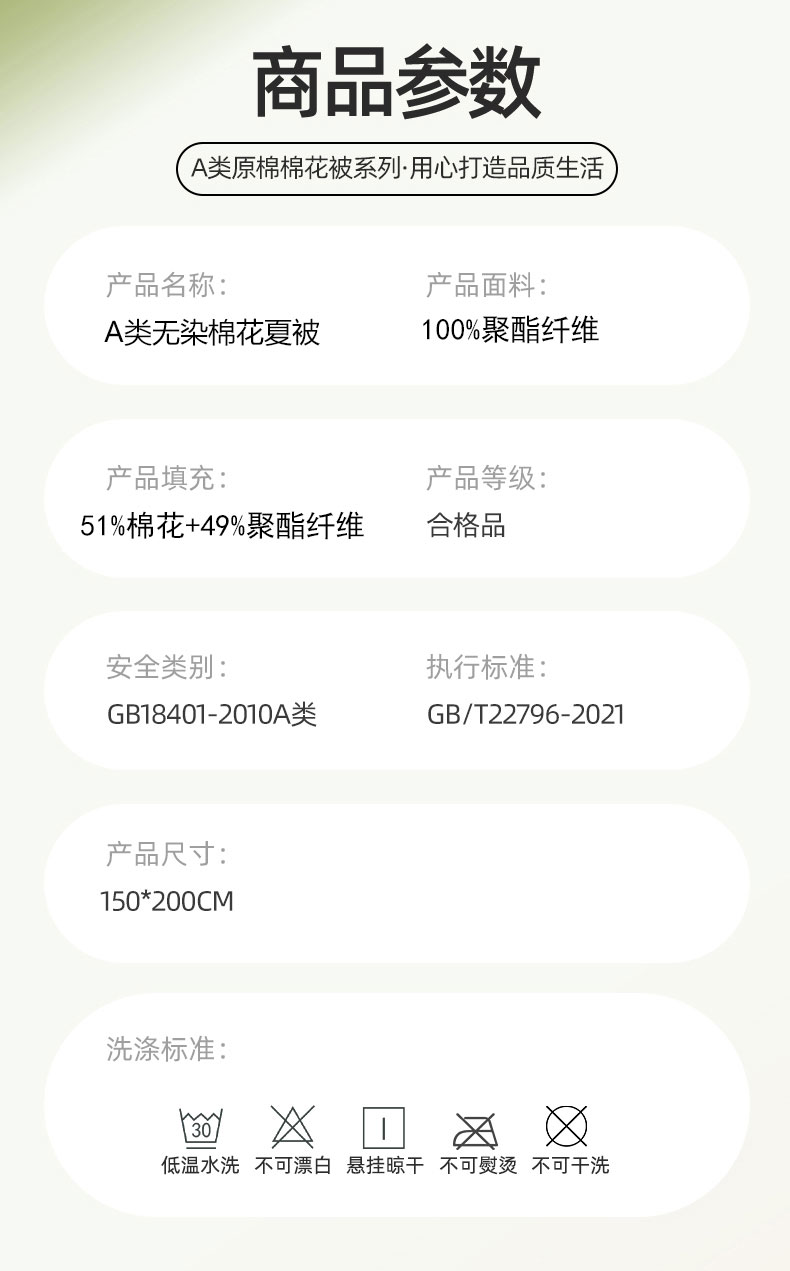 商品参数

A类原棉棉花被系列·用心打造品质生活

产品名称:
A类无染棉花夏被

产品面料:
100%聚酯纤维

产品填充:
51%棉花+49%聚酯纤维

产品等级:
合格品

安全类别:
GB18401-2010A类

执行标准:
GB/T22796-2021

产品尺寸:
150*200CM

洗涤标准:

30
低温水洗 不可漂白 悬挂晾干 不可熨烫 不可干洗