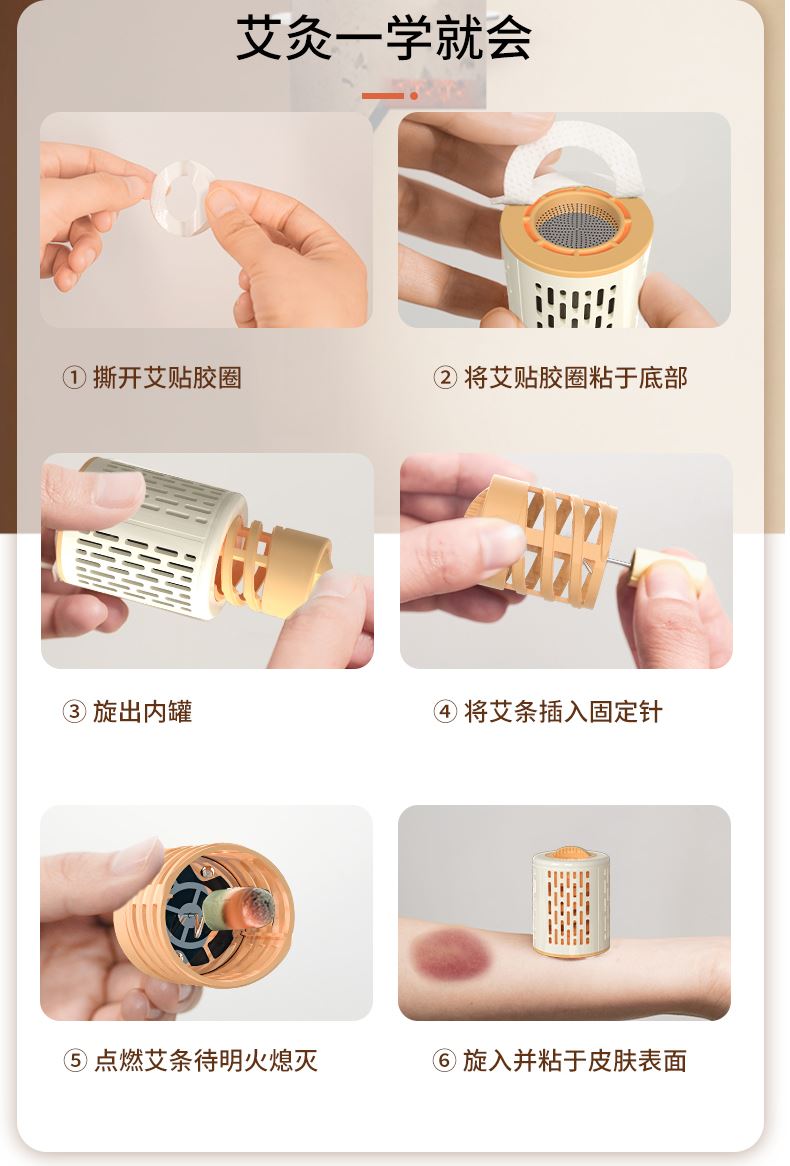 艾灸一学就会

① 撕开艾贴胶圈

② 将艾贴胶圈粘于底部

③ 旋出内罐

④ 将艾条插入固定针

⑤ 点燃艾条待明火熄灭

⑥ 旋入并粘于皮肤表面