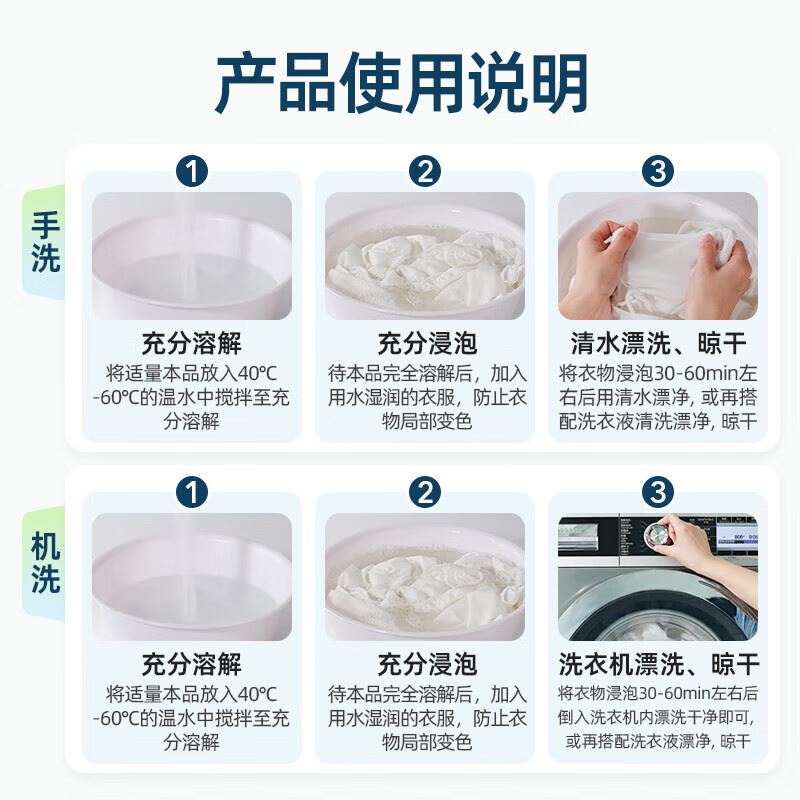 产品使用说明

手洗

1
充分溶解
将适量本品放入40℃-60℃的温水中搅拌至充分溶解

2
充分浸泡
待本品完全溶解后，加入用水湿润的衣服，防止衣物局部变色

3
清水漂洗、晾干
将衣物浸泡30-60min左右后用清水漂净，或再搭配洗衣液清洗漂净，晾干

机洗

1
充分溶解
将适量本品放入40℃-60℃的温水中搅拌至充分溶解

2
充分浸泡
待本品完全溶解后，加入用水湿润的衣服，防止衣物局部变色

3
洗衣机漂洗、晾干
将衣物浸泡30-60min左右后倒入洗衣机内漂洗干净即可，或再搭配洗衣液漂净，晾干