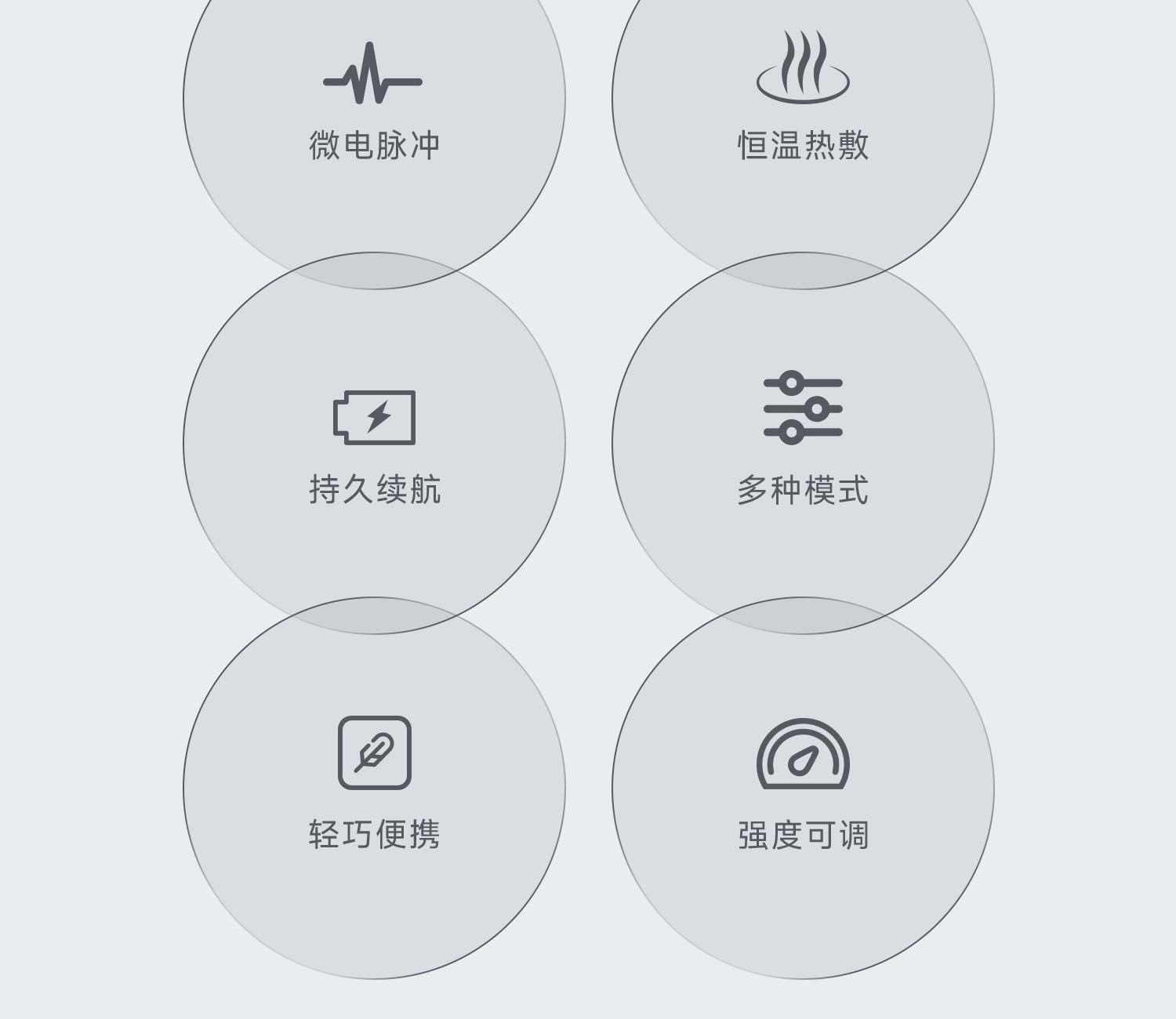 微电脉冲

恒温热敷

持久续航

多种模式

轻巧便携

强度可调