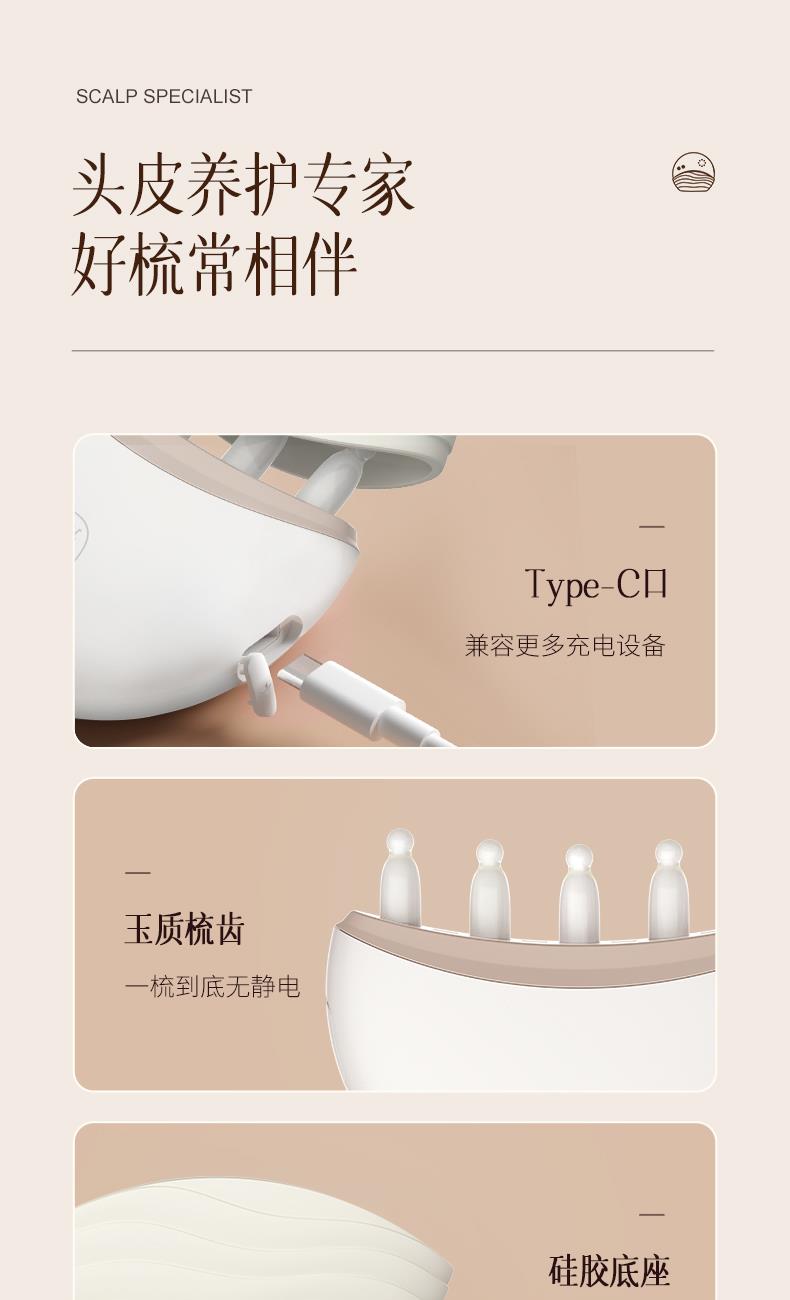 SCALP SPECIALIST

头皮养护专家
好梳常相伴

Type-C口

兼容更多充电设备

玉质梳齿

一梳到底无静电

硅胶底座