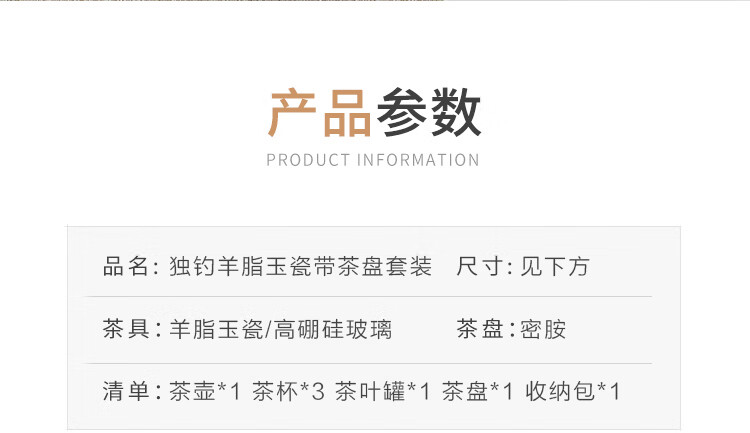 产品参数
PRODUCT INFORMATION

品名: 独钓羊脂玉瓷带茶盘套装 尺寸: 见下方

茶具: 羊脂玉瓷/高硼硅玻璃 茶盘: 密胺

清单: 茶壶*1 茶杯*3 茶叶罐*1 茶盘*1 收纳包*1