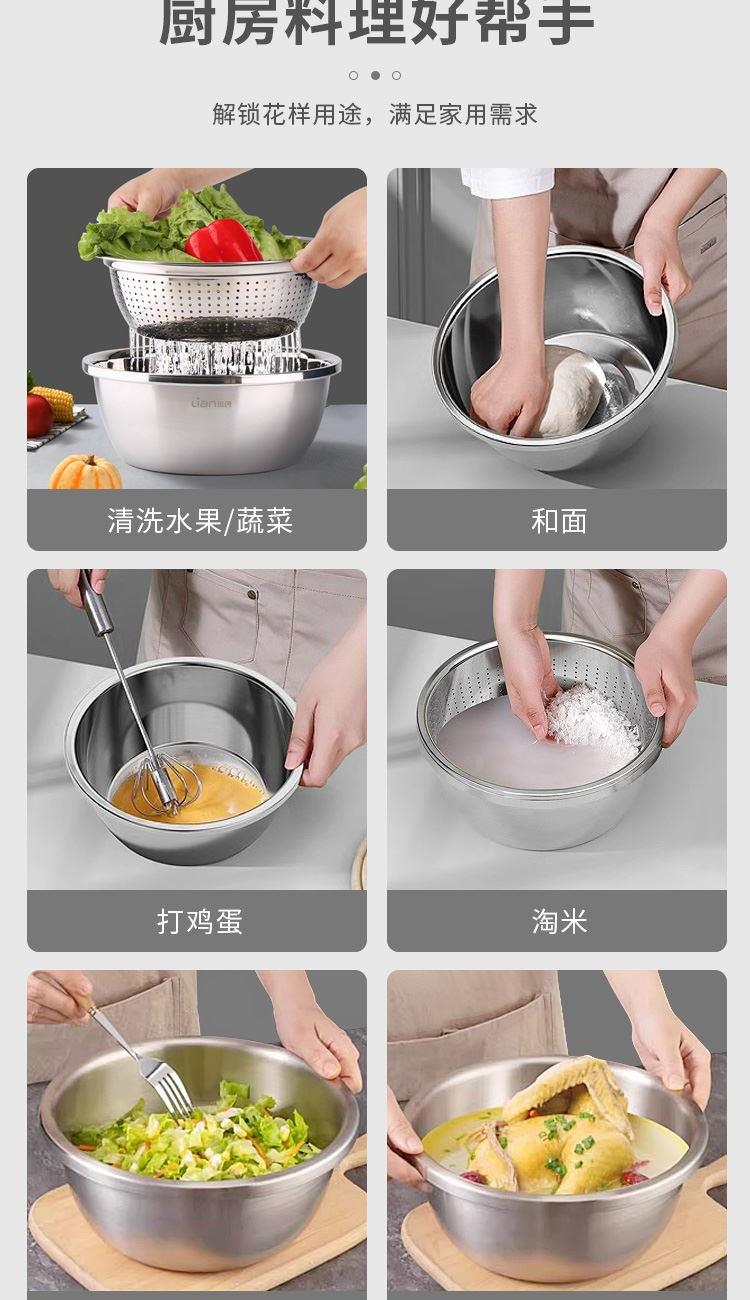 厨房料理好帮手

解锁花样用途，满足家用需求

lian

清洗水果/蔬菜

和面

打鸡蛋

淘米