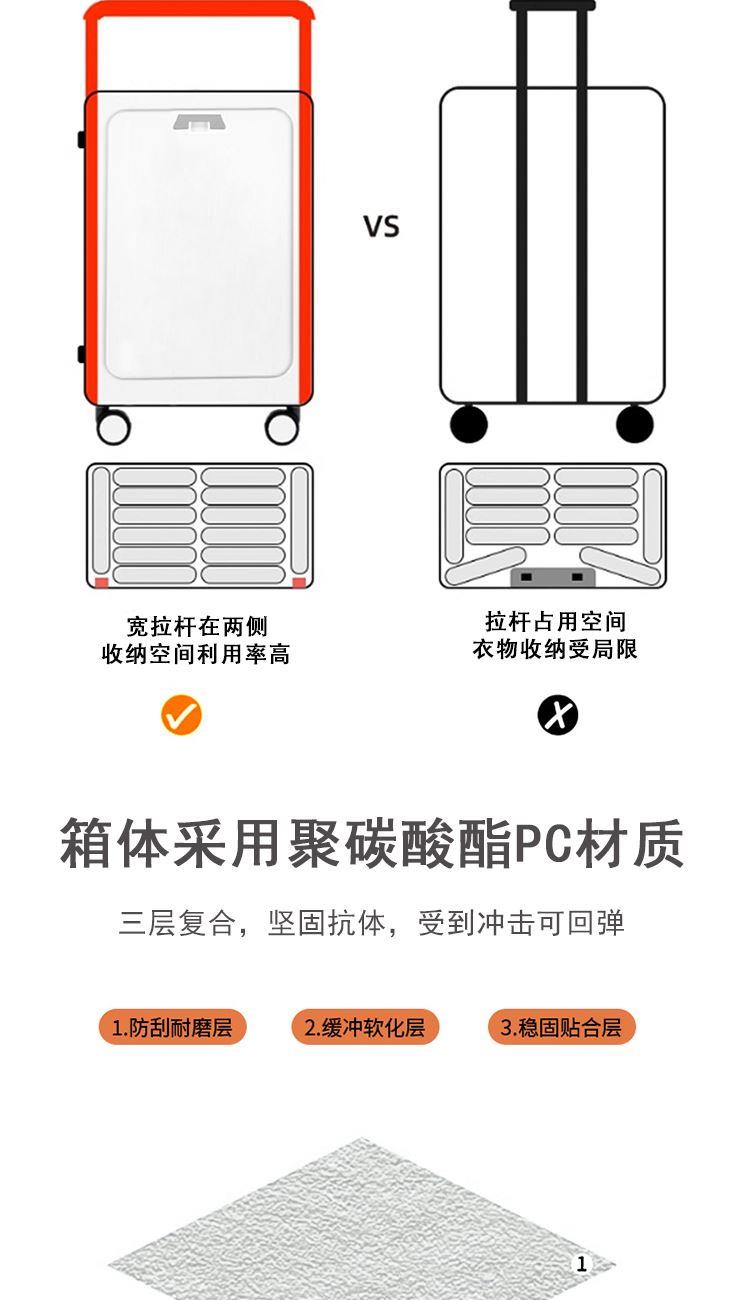 VS

宽拉杆在两侧
收纳空间利用率高

拉杆占用空间
衣物收纳受局限

箱体采用聚碳酸酯PC材质

三层复合，坚固抗体，受到冲击可回弹

1.防刮耐磨层

2.缓冲软化层

3.稳固贴合层

1