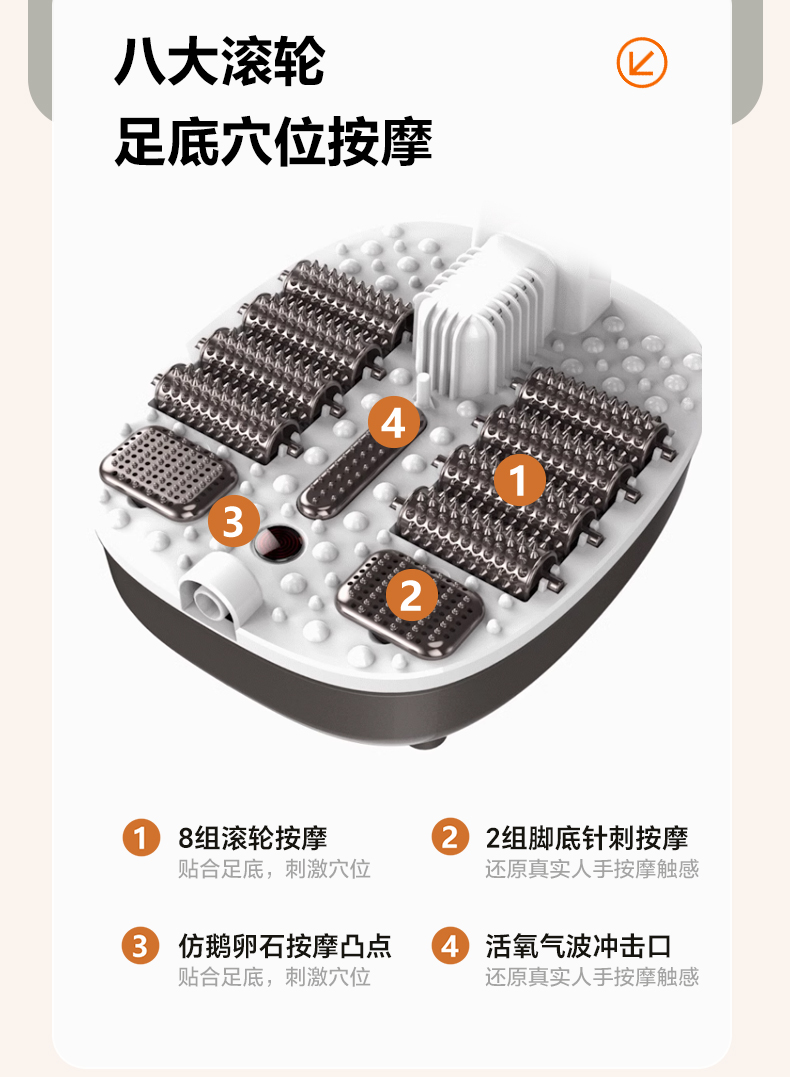 八大滚轮
足底穴位按摩

4
1
3
2

1 8组滚轮按摩
贴合足底，刺激穴位

2 2组脚底针刺按摩
还原真实人手按摩触感

3 仿鹅卵石按摩凸点
贴合足底，刺激穴位

4 活氧气波冲击口
还原真实人手按摩触感