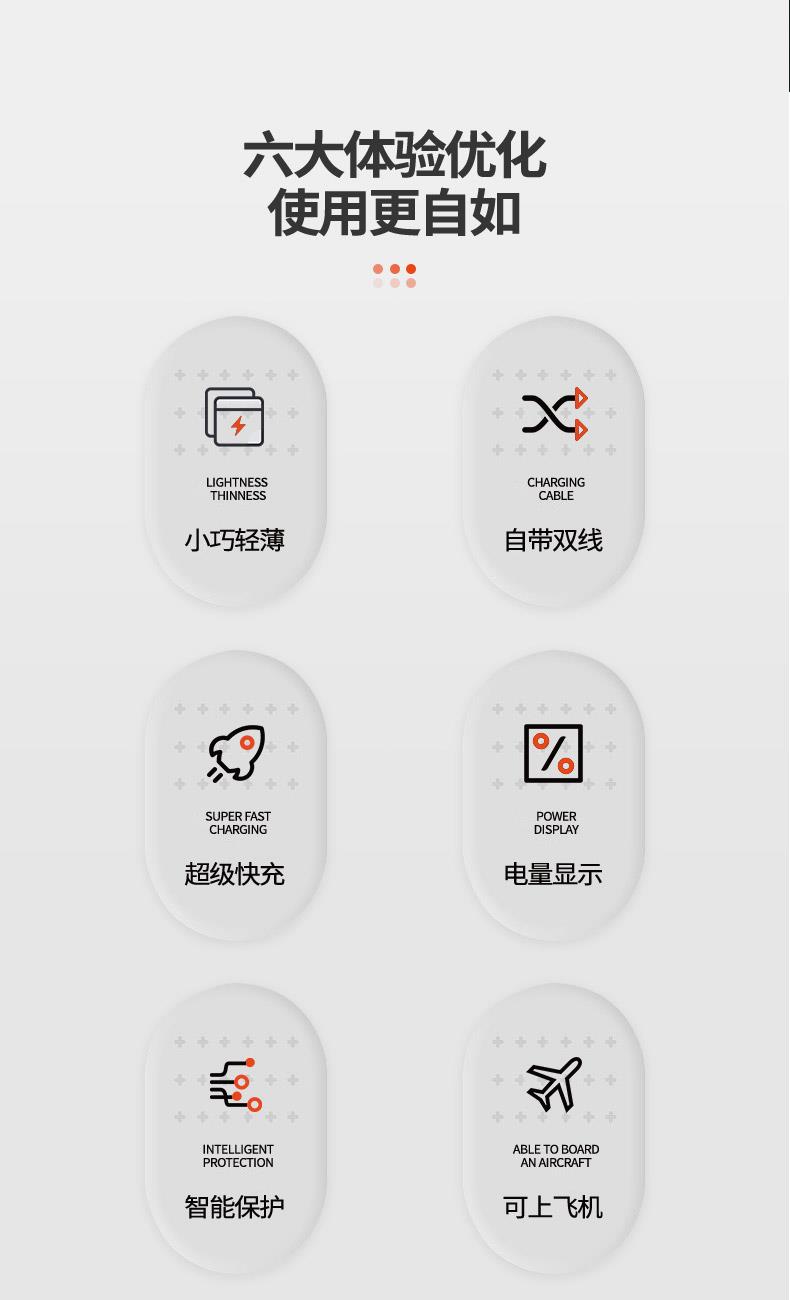 六大体验优化
使用更自如

LIGHTNESS
THINNESS

小巧轻薄

CHARGING
CABLE

自带双线

SUPER FAST
CHARGING

超级快充

POWER
DISPLAY

电量显示

INTELLIGENT
PROTECTION

智能保护

ABLE TO BOARD
AN AIRCRAFT

可上飞机