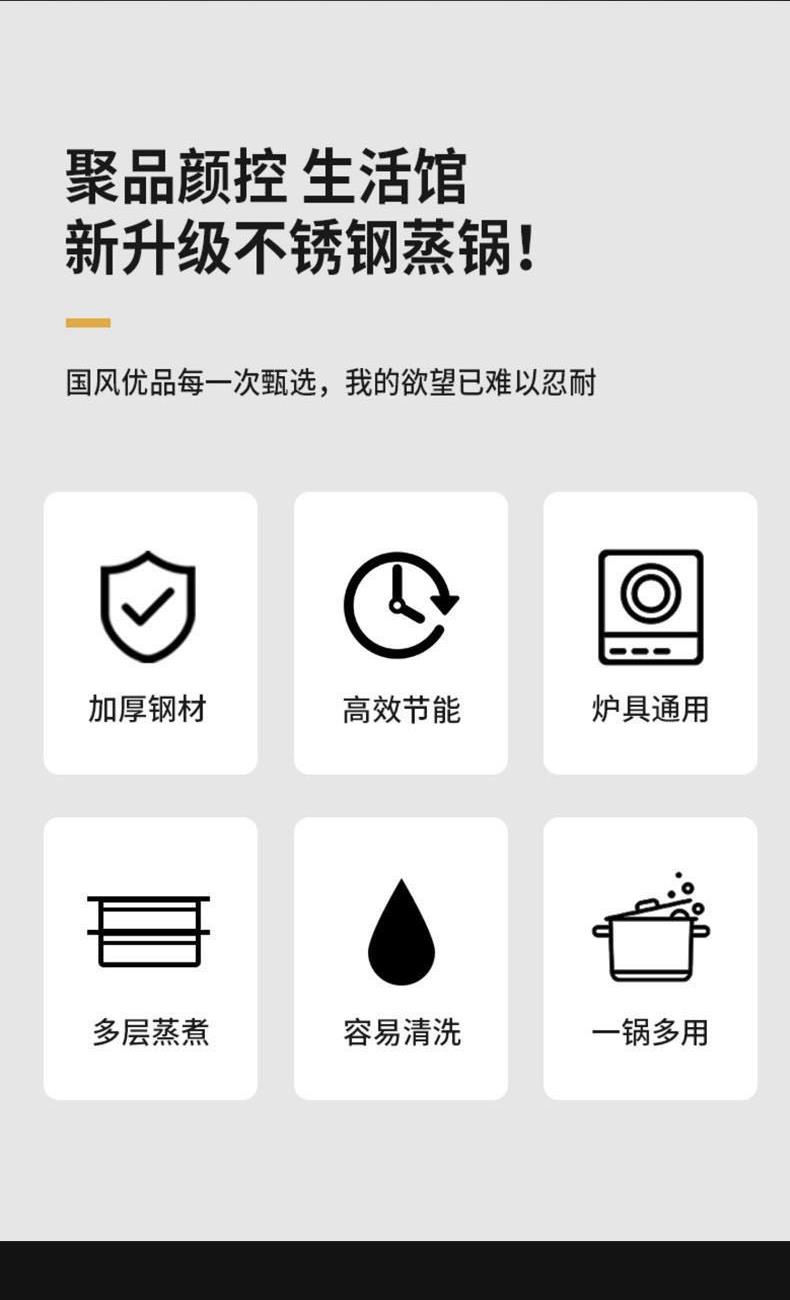 聚品颜控 生活馆
新升级不锈钢蒸锅!

国风优品每一次甄选，我的欲望已难以忍耐

加厚钢材

高效节能

炉具通用

多层蒸煮

容易清洗

一锅多用