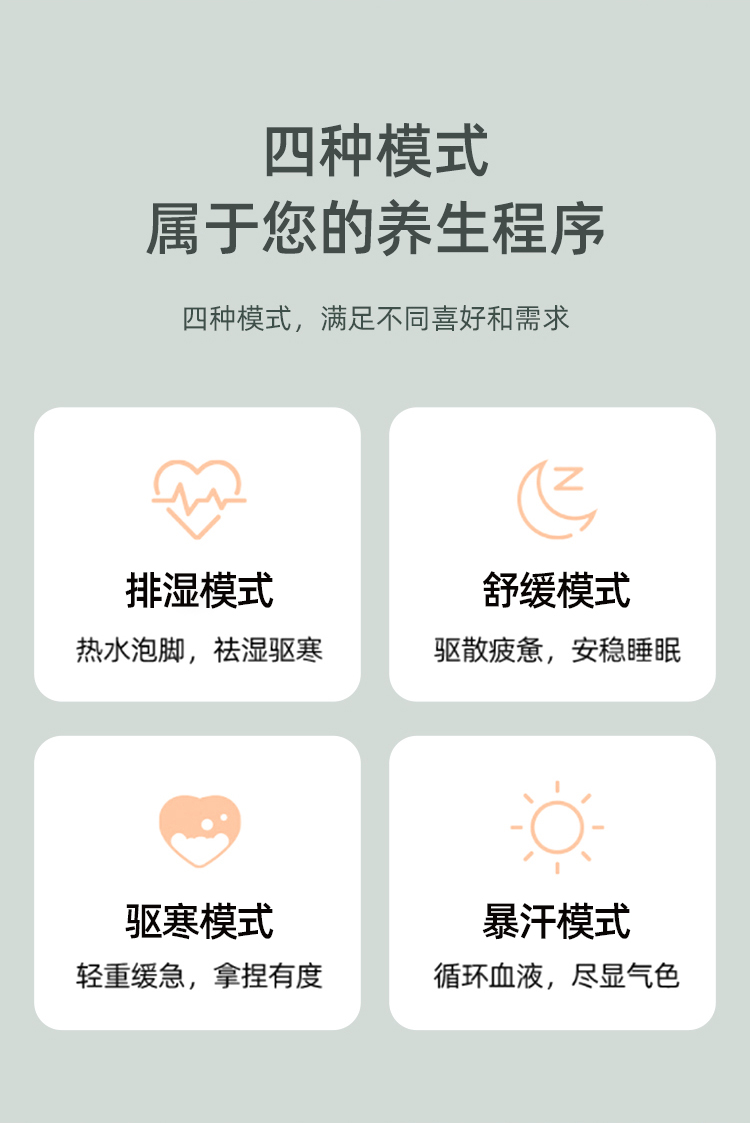 四种模式
属于您的养生程序

四种模式，满足不同喜好和需求

排湿模式
热水泡脚，祛湿驱寒

舒缓模式
驱散疲惫，安稳睡眠

驱寒模式
轻重缓急，拿捏有度

暴汗模式
循环血液，尽显气色