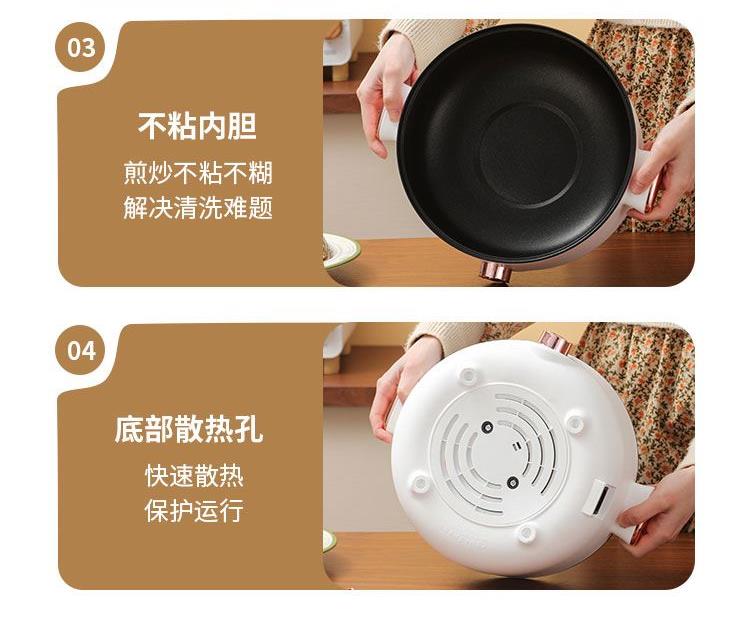 03

不粘内胆

煎炒不粘不糊
解决清洗难题

04

底部散热孔

快速散热
保护运行