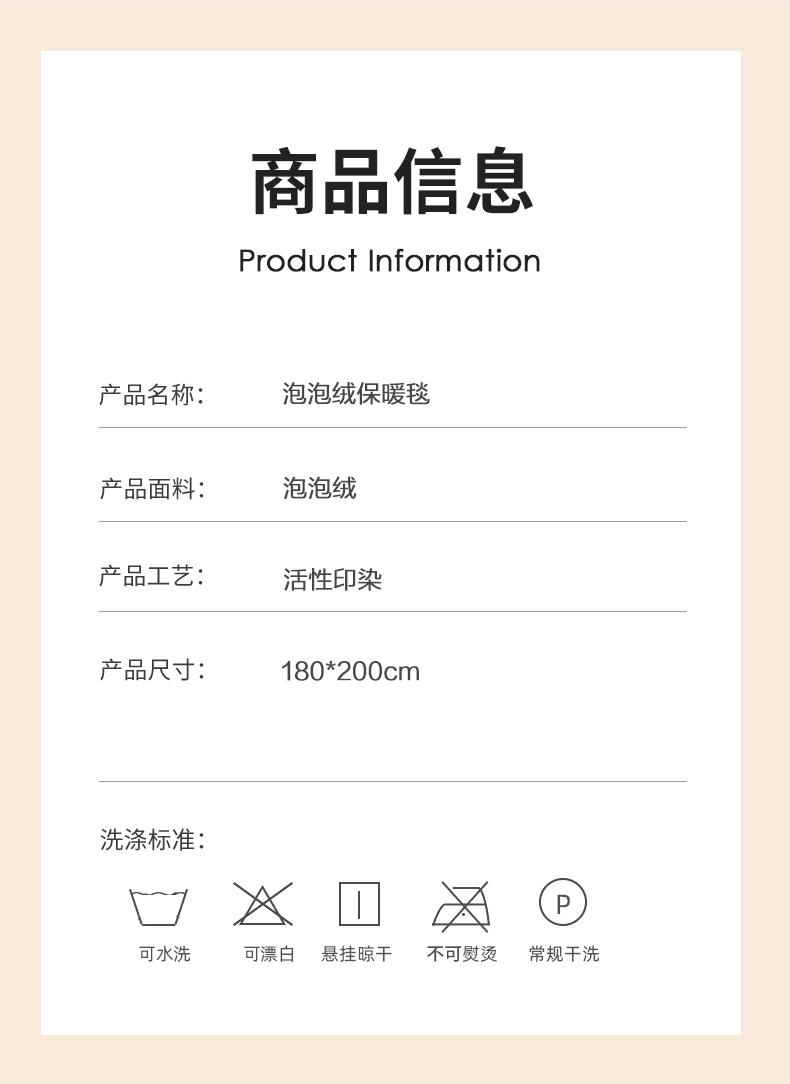 商品信息

Product Information

产品名称: 泡泡绒保暖毯

产品面料: 泡泡绒

产品工艺: 活性印染

产品尺寸: 180*200cm

洗涤标准:

P

可水洗 可漂白 悬挂晾干 不可熨烫 常规干洗