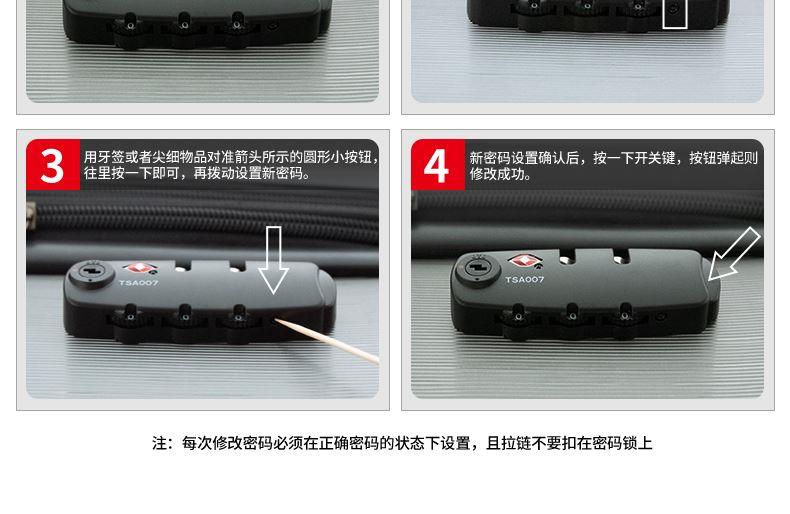 3

用牙签或者尖细物品对准箭头所示的圆形小按钮，往里按一下即可，再拨动设置新密码。

TSA007

4

新密码设置确认后，按一下开关键，按钮弹起则修改成功。

TSA007

注：每次修改密码必须在正确密码的状态下设置，且拉链不要扣在密码锁上