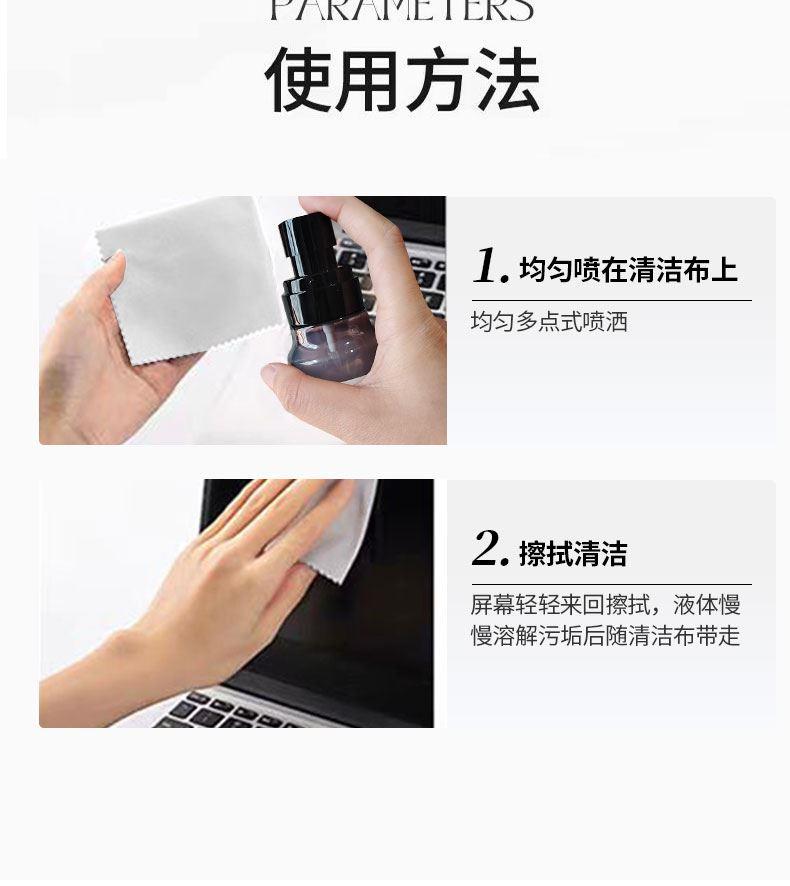 PARAMETERS
使用方法

1. 均匀喷在清洁布上
均匀多点式喷洒

2. 擦拭清洁
屏幕轻轻来回擦拭，液体慢慢溶解污垢后随清洁布带走