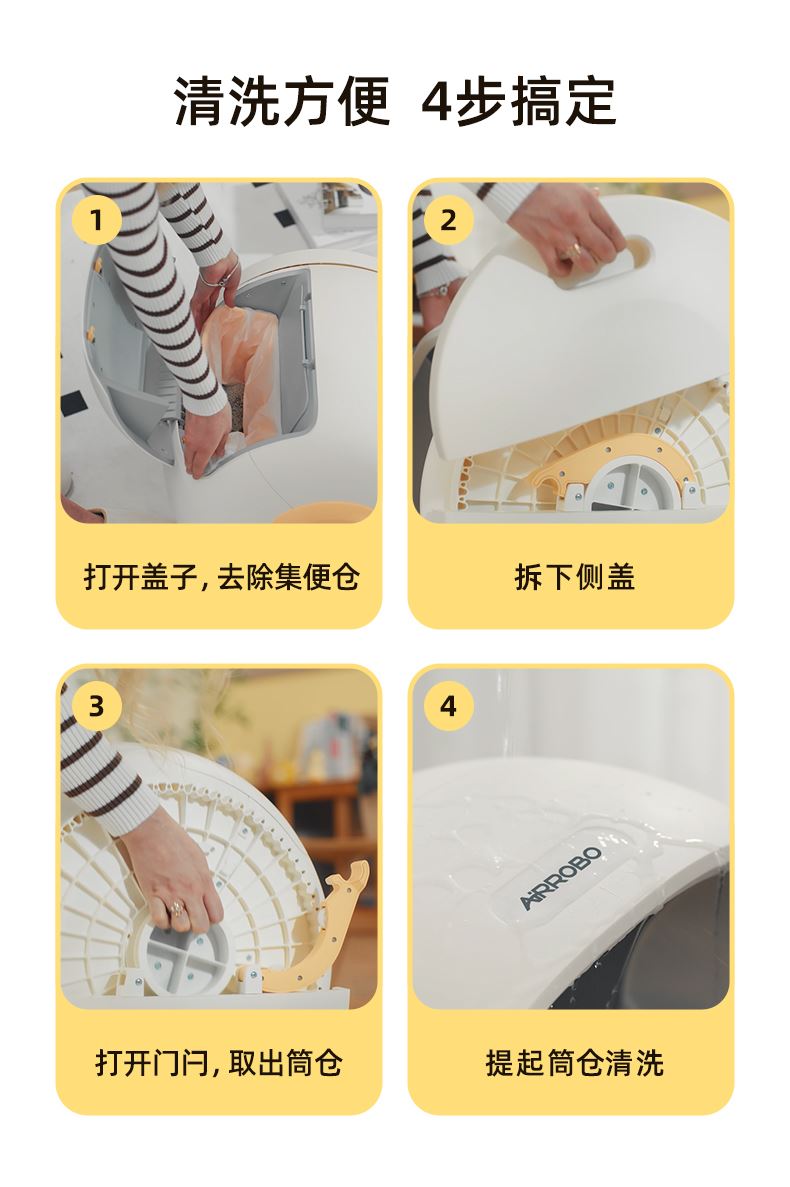 清洗方便 4步搞定

1

打开盖子, 去除集便仓

2

拆下侧盖

3

打开门闩, 取出筒仓

4

AIRROBO

提起筒仓清洗