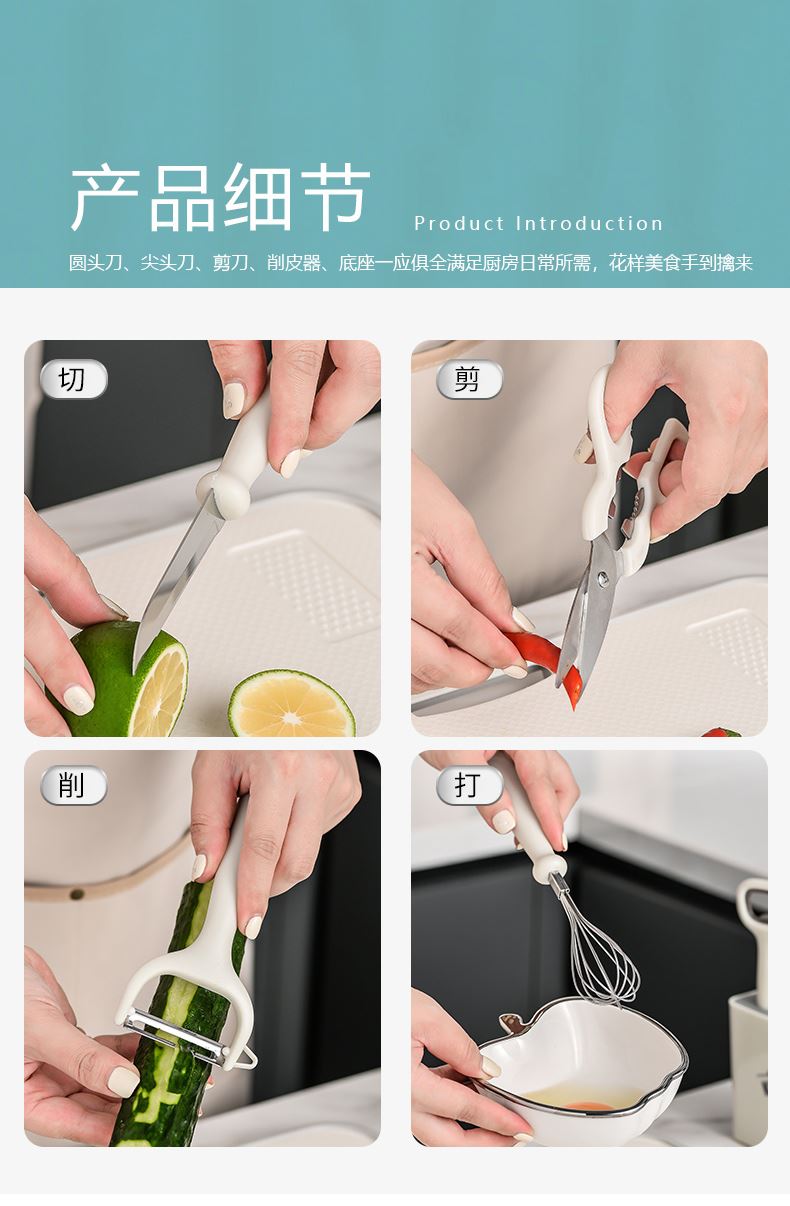 产品细节 Product Introduction

圆头刀、尖头刀、剪刀、削皮器、底座一应俱全满足厨房日常所需，花样美食手到擒来

切

剪

削

打