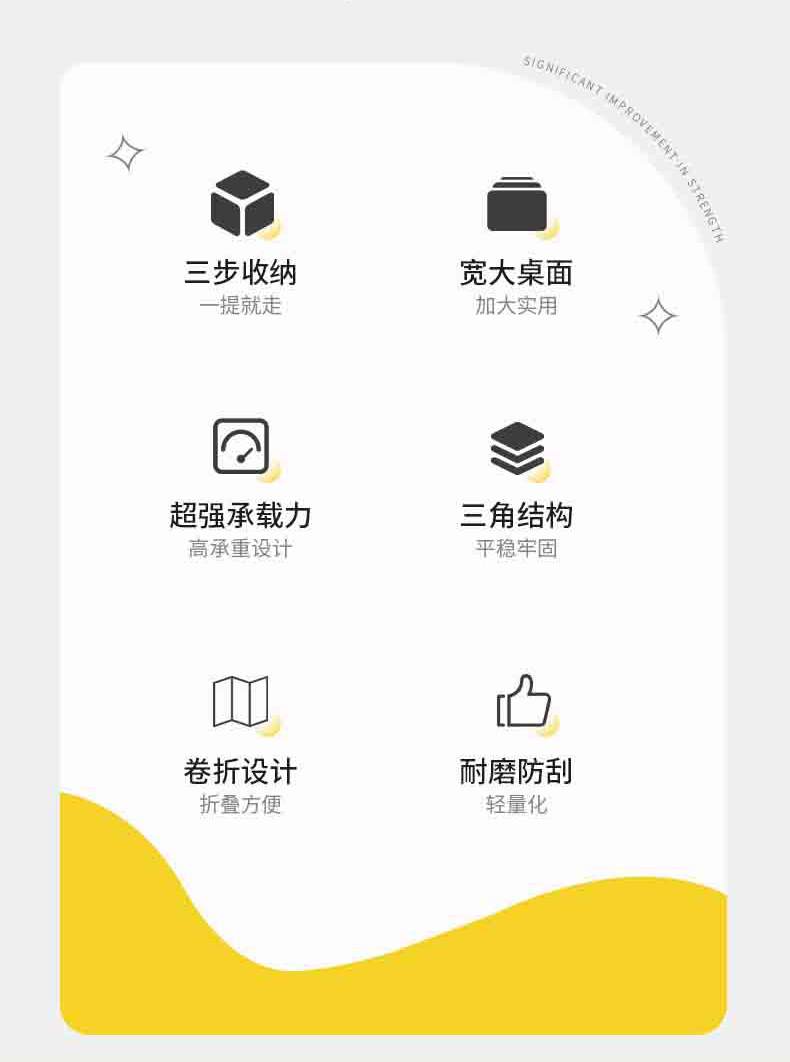 SIGNIFICANT IMPROVEMENT IN STRENGTH

三步收纳
一提就走

宽大桌面
加大实用

超强承载力
高承重设计

三角结构
平稳牢固

卷折设计
折叠方便

耐磨防刮
轻量化