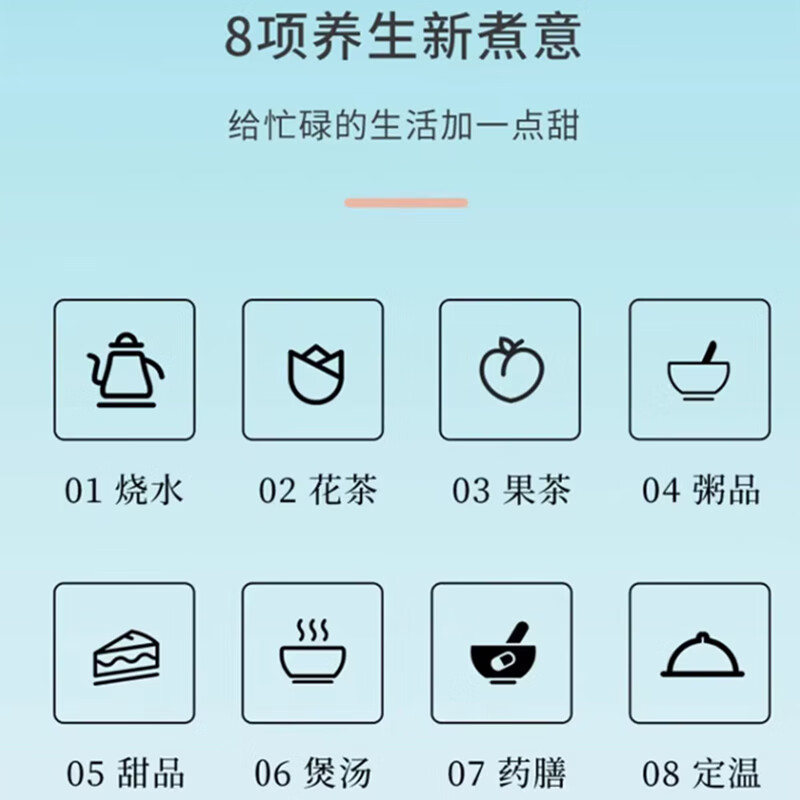 8项养生新煮意

给忙碌的生活加一点甜

01 烧水
02 花茶
03 果茶
04 粥品

05 甜品
06 煲汤
07 药膳
08 定温