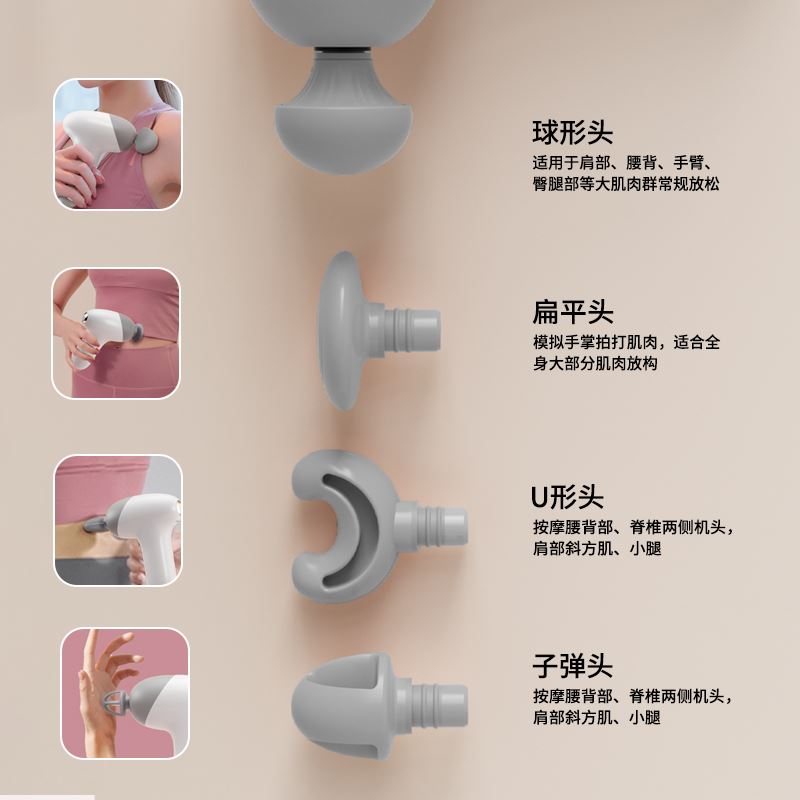 球形头
适用于肩部、腰背、手臂、臀腿部等大肌肉群常规放松

扁平头
模拟手掌拍打肌肉，适合全身大部分肌肉放构

U形头
按摩腰背部、脊椎两侧机头，肩部斜方肌、小腿

子弹头
按摩腰背部、脊椎两侧机头，肩部斜方肌、小腿