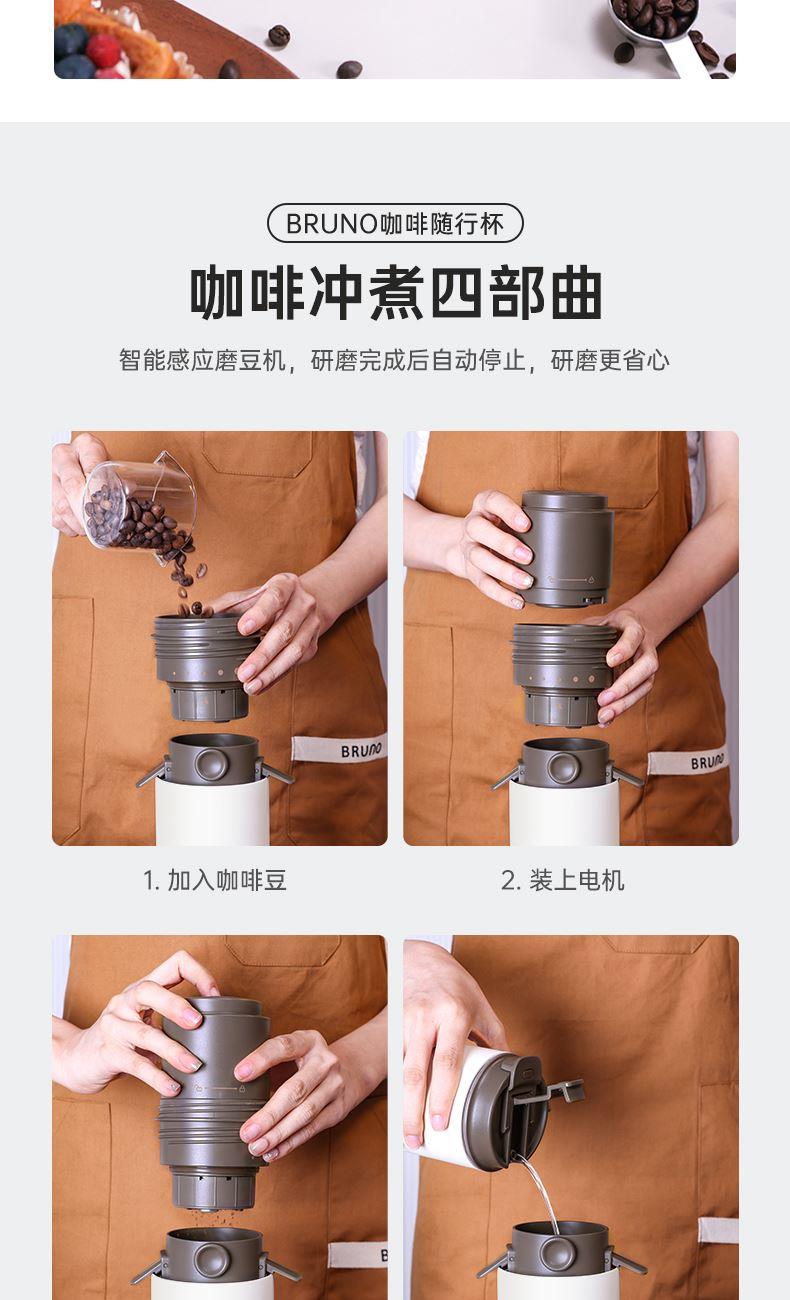 BRUNO咖啡随行杯

咖啡冲煮四部曲

智能感应磨豆机，研磨完成后自动停止，研磨更省心

BRUNO

BRUNO

1. 加入咖啡豆

2. 装上电机

B