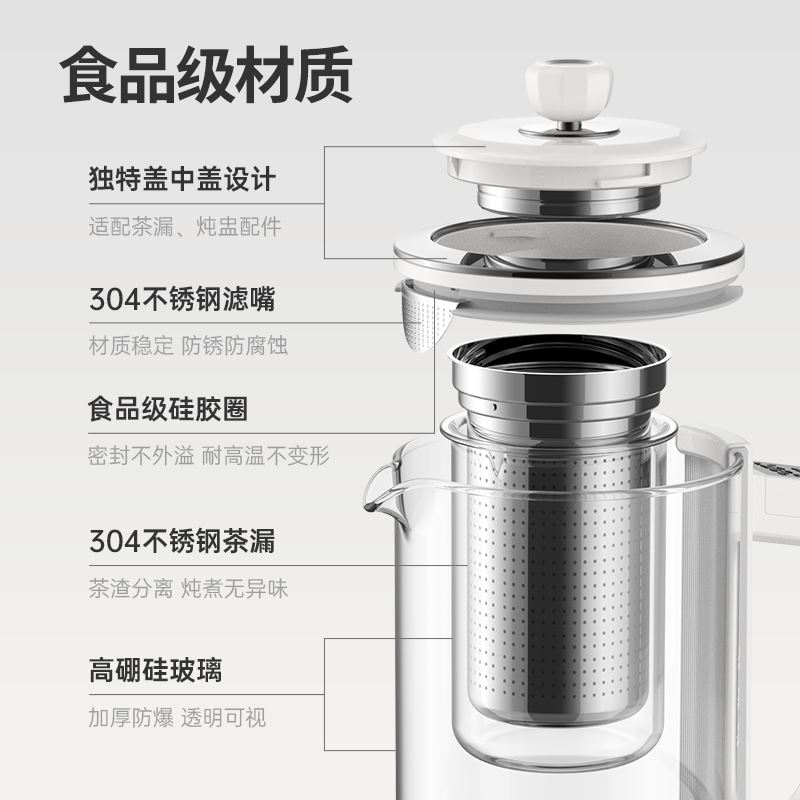 食品级材质

独特盖中盖设计

适配茶漏、炖盅配件

304不锈钢滤嘴

材质稳定 防锈防腐蚀

食品级硅胶圈

密封不外溢 耐高温不变形

304不锈钢茶漏

茶渣分离 炖煮无异味

高硼硅玻璃

加厚防爆 透明可视