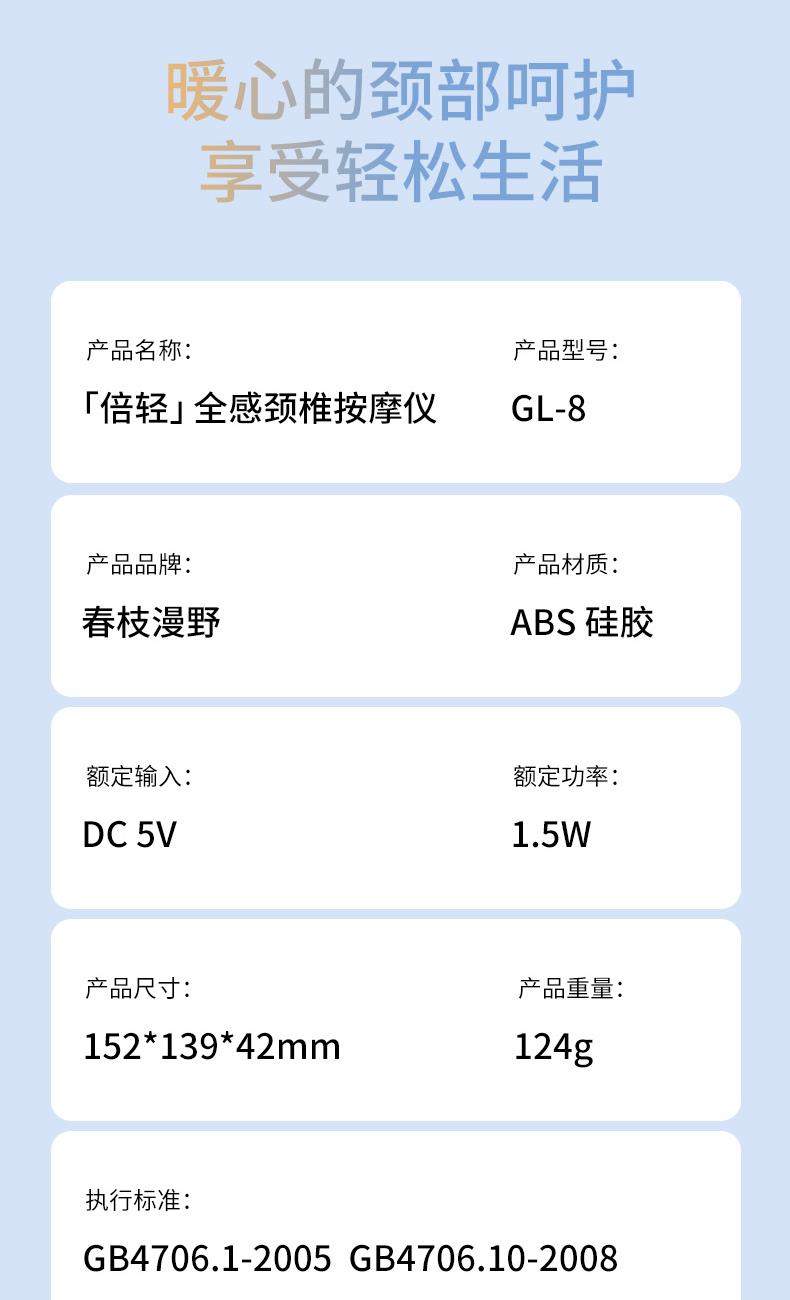 暖心的颈部呵护
享受轻松生活

产品名称:
「倍轻」全感颈椎按摩仪

产品型号:
GL-8

产品品牌:
春枝漫野

产品材质:
ABS 硅胶

额定输入:
DC 5V

额定功率:
1.5W

产品尺寸:
152*139*42mm

产品重量:
124g

执行标准:
GB4706.1-2005 GB4706.10-2008