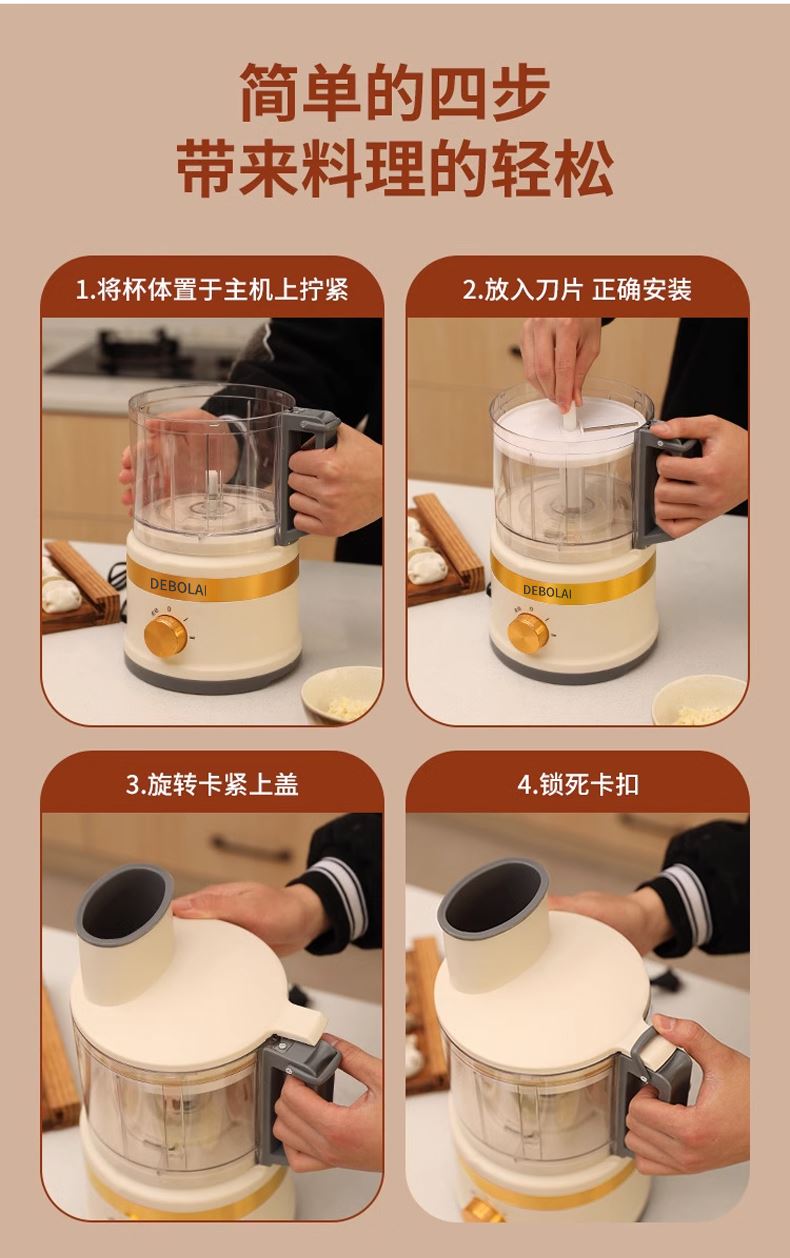 简单的四步
带来料理的轻松

1.将杯体置于主机上拧紧

DEBOLAI

2.放入刀片 正确安装

DEBOLAI

3.旋转卡紧上盖

4.锁死卡扣