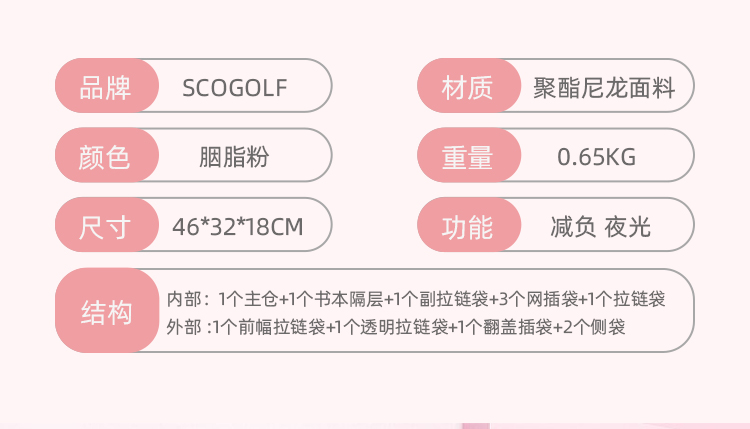 品牌 SCOGOLF

材质 聚酯尼龙面料

颜色 胭脂粉

重量 0.65KG

尺寸 46*32*18CM

功能 减负 夜光

结构
内部：1个主仓+1个书本隔层+1个副拉链袋+3个网插袋+1个拉链袋
外部 :1个前幅拉链袋+1个透明拉链袋+1个翻盖插袋+2个侧袋