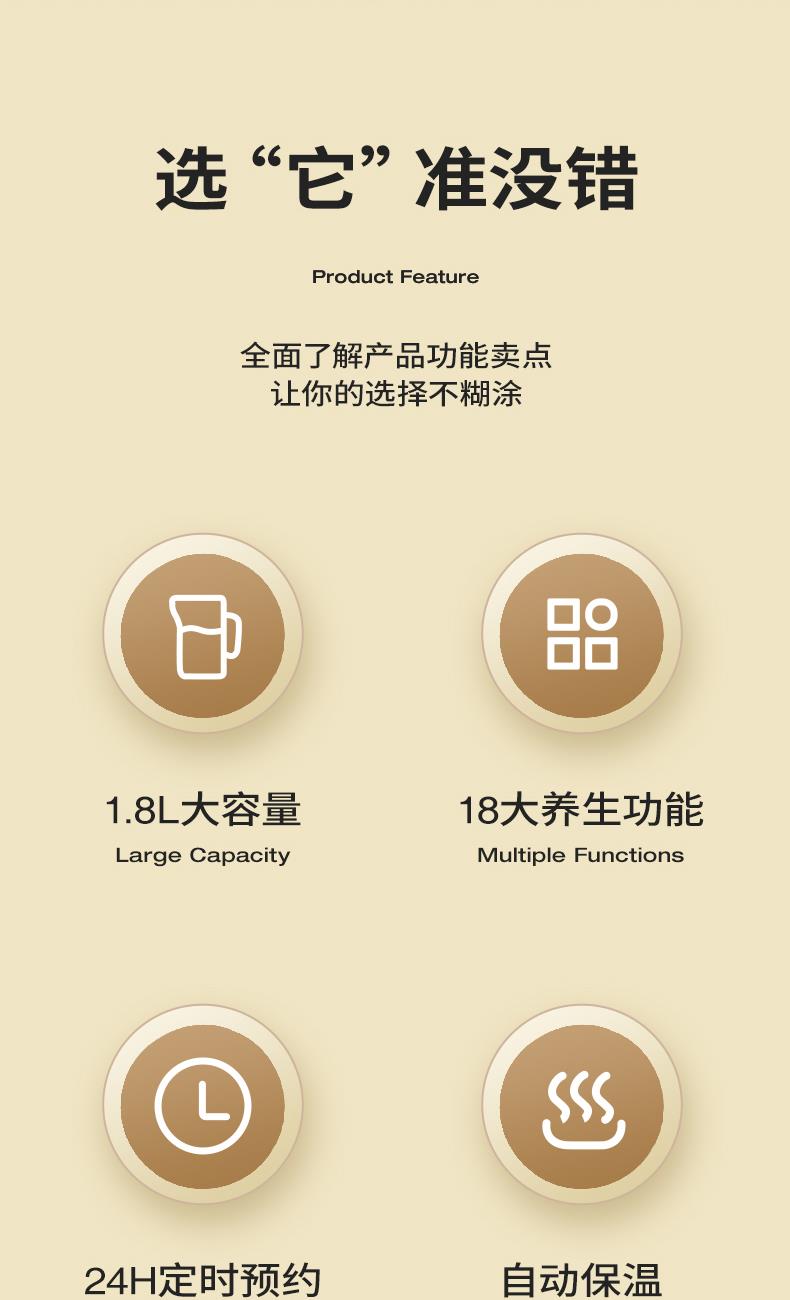 选“它”准没错

Product Feature

全面了解产品功能卖点
让你的选择不糊涂

1.8L大容量
Large Capacity

18大养生功能
Multiple Functions

24H定时预约

自动保温