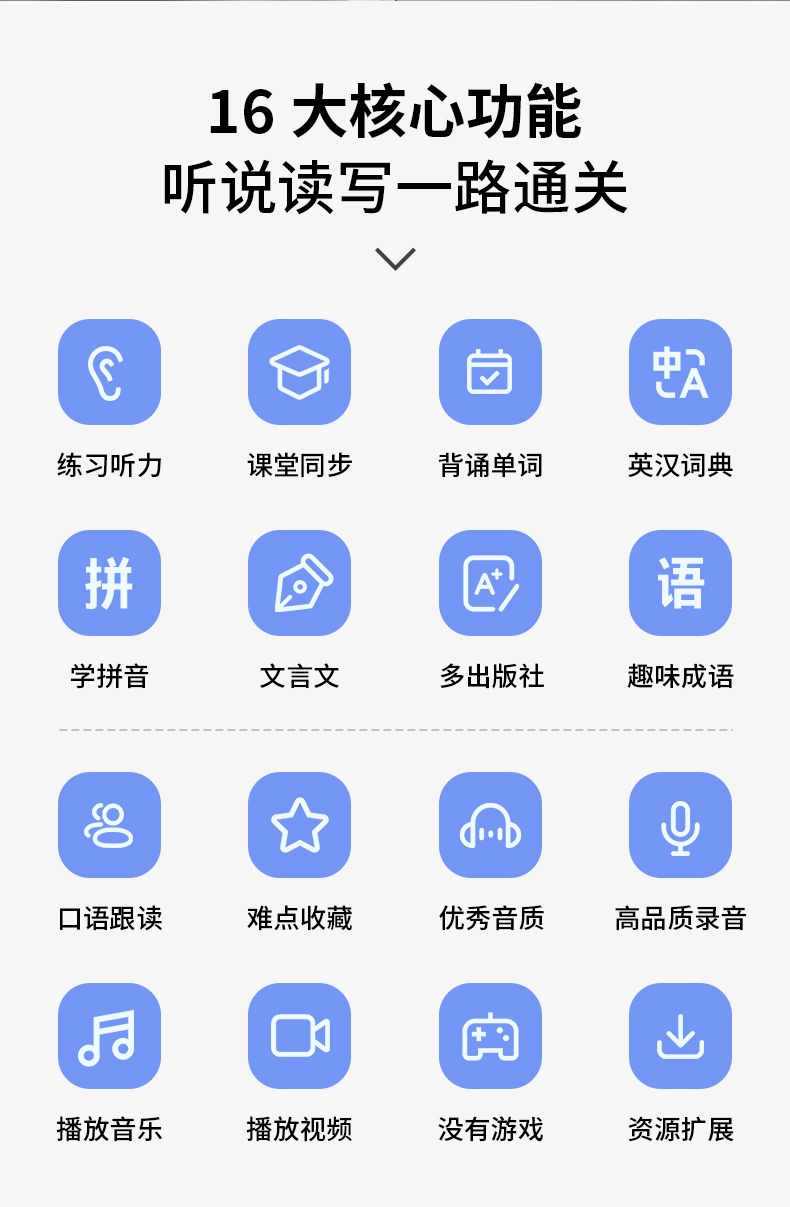 16大核心功能
听说读写一路通关

练习听力 课堂同步 背诵单词 英汉词典

学拼音 文言文 多出版社 趣味成语

口语跟读 难点收藏 优秀音质 高品质录音

播放音乐 播放视频 没有游戏 资源扩展