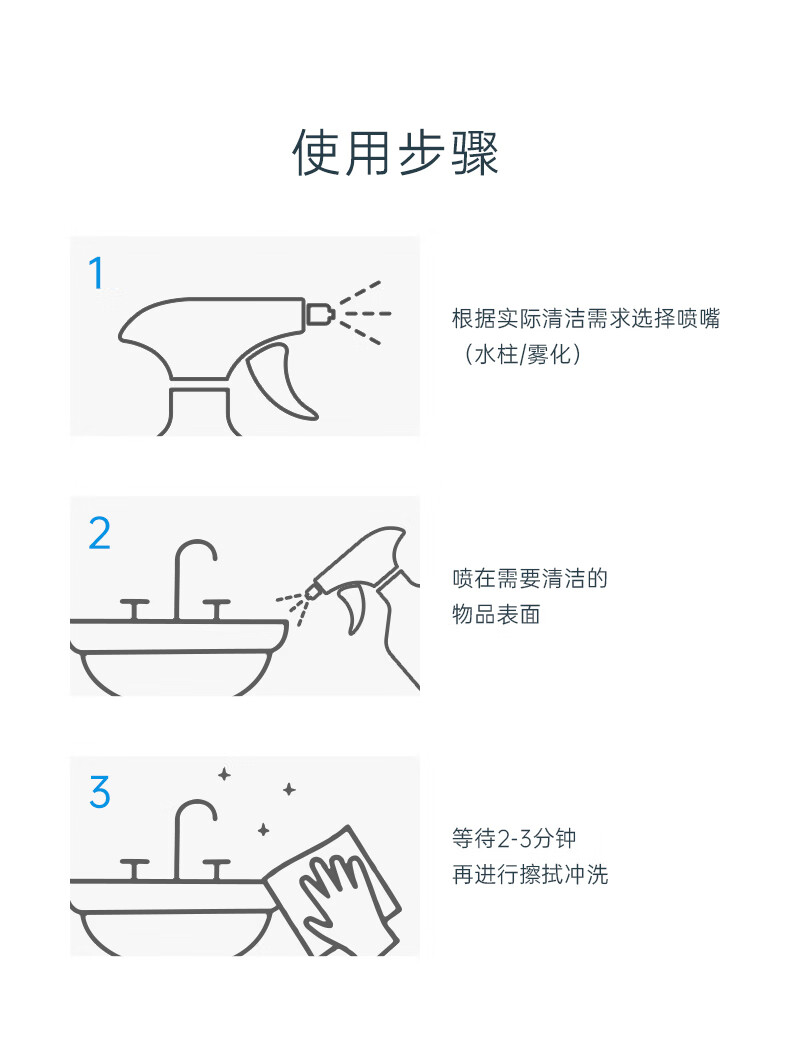 使用步骤

1

根据实际清洁需求选择喷嘴（水柱/雾化）

2

喷在需要清洁的物品表面

3

等待2-3分钟再进行擦拭冲洗