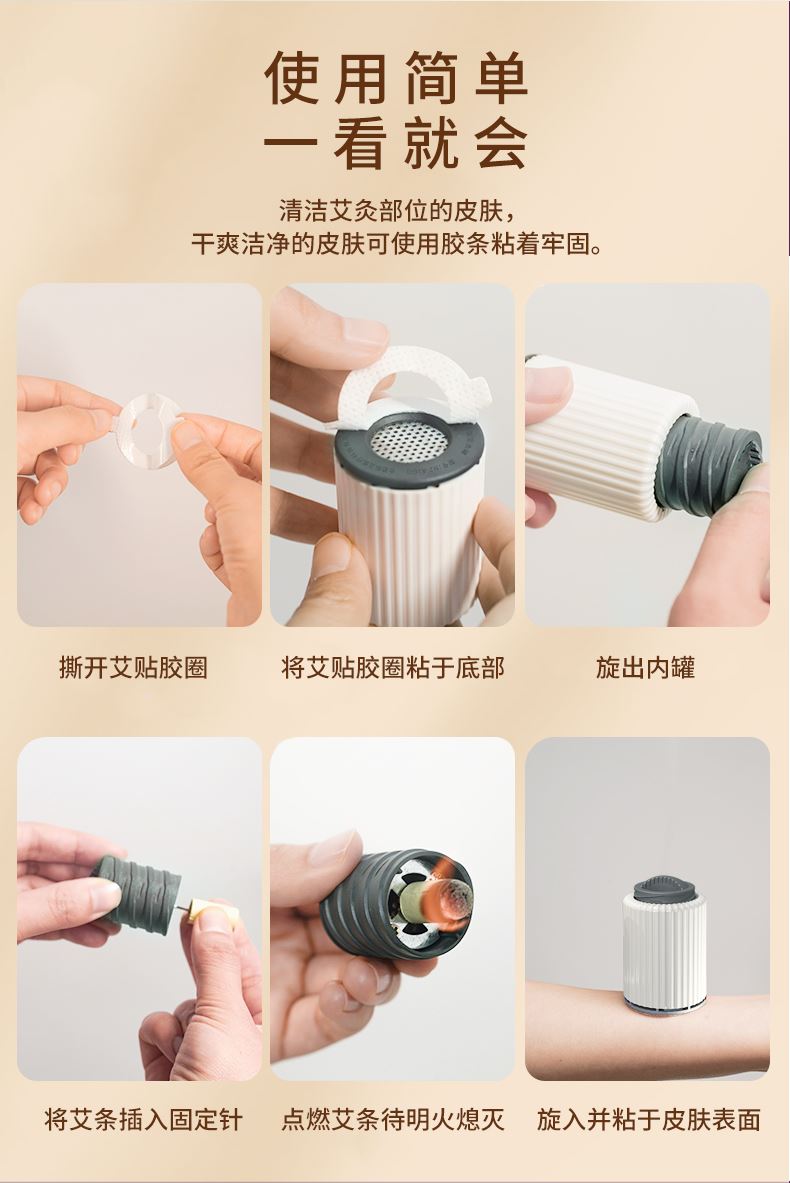 使用简单
一看就会

清洁艾灸部位的皮肤，
干爽洁净的皮肤可使用胶条粘着牢固。

撕开艾贴胶圈

将艾贴胶圈粘于底部

旋出内罐

将艾条插入固定针

点燃艾条待明火熄灭

旋入并粘于皮肤表面