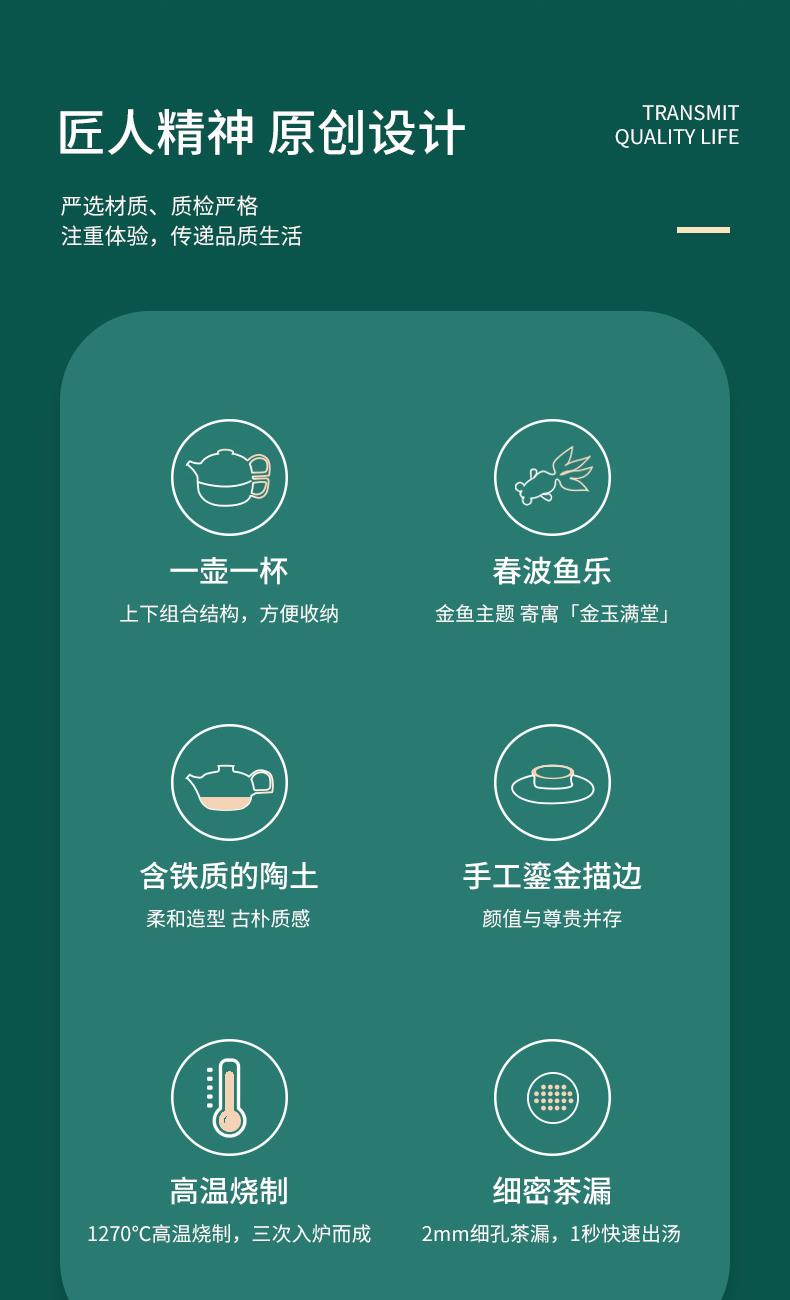 匠人精神 原创设计

TRANSMIT
QUALITY LIFE

严选材质、质检严格
注重体验，传递品质生活

一壶一杯
上下组合结构，方便收纳

春波鱼乐
金鱼主题 寄寓「金玉满堂」

含铁质的陶土
柔和造型 古朴质感

手工鎏金描边
颜值与尊贵并存

高温烧制
1270°C高温烧制，三次入炉而成

细密茶漏
2mm细孔茶漏，1秒快速出汤