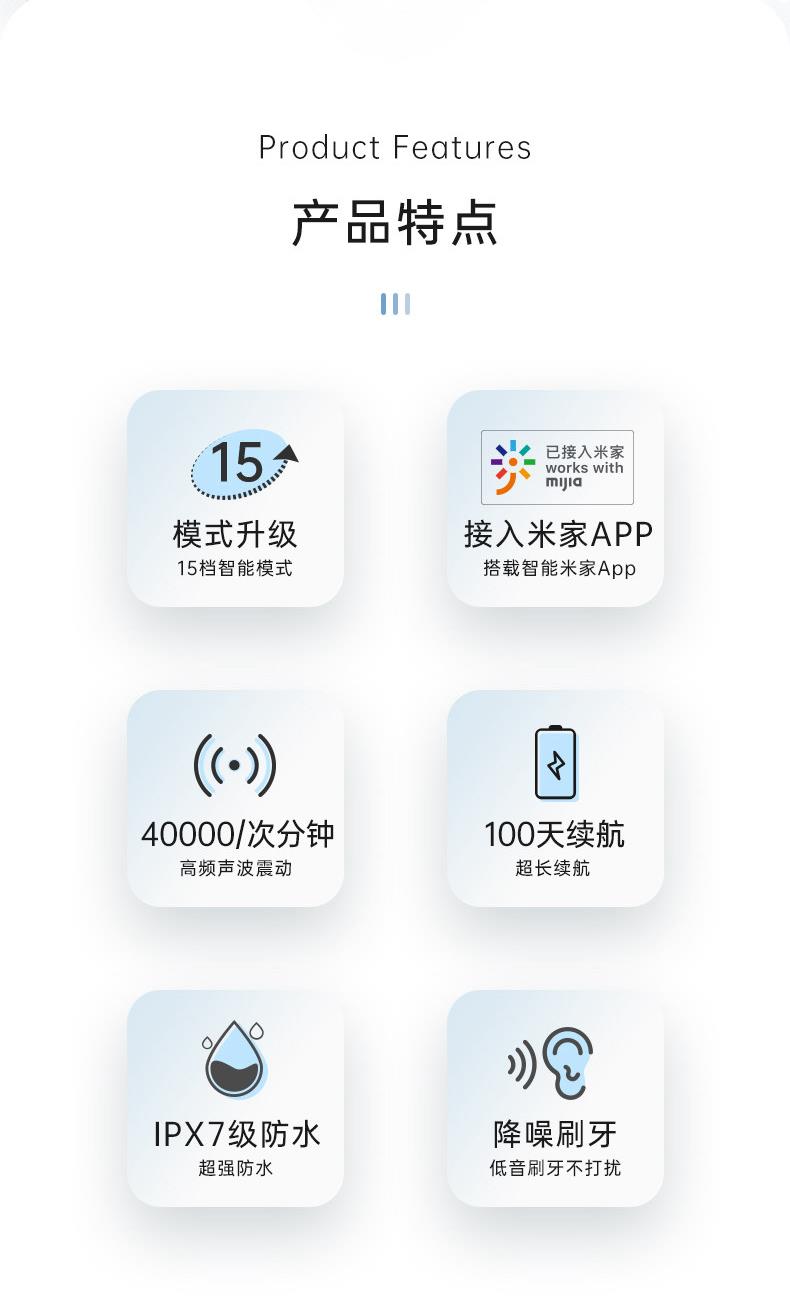 Product Features

产品特点

15

模式升级

15档智能模式

已接入米家
works with
mijia

接入米家APP

搭载智能米家App

40000/次分钟

高频声波震动

100天续航

超长续航

IPX7级防水

超强防水

降噪刷牙

低音刷牙不打扰