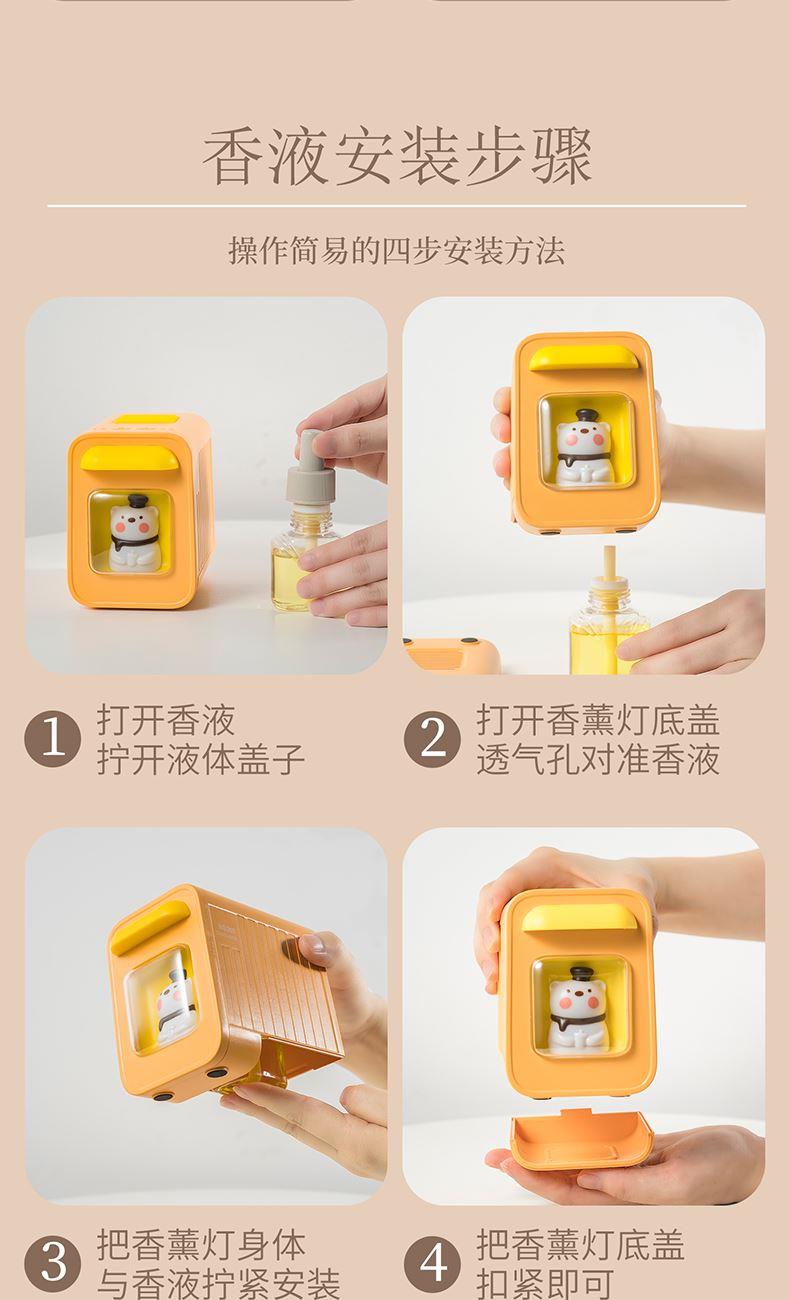 香液安装步骤

操作简易的四步安装方法

1 打开香液
拧开液体盖子

2 打开香薰灯底盖
透气孔对准香液

3 把香薰灯身体
与香液拧紧安装

4 把香薰灯底盖
扣紧即可