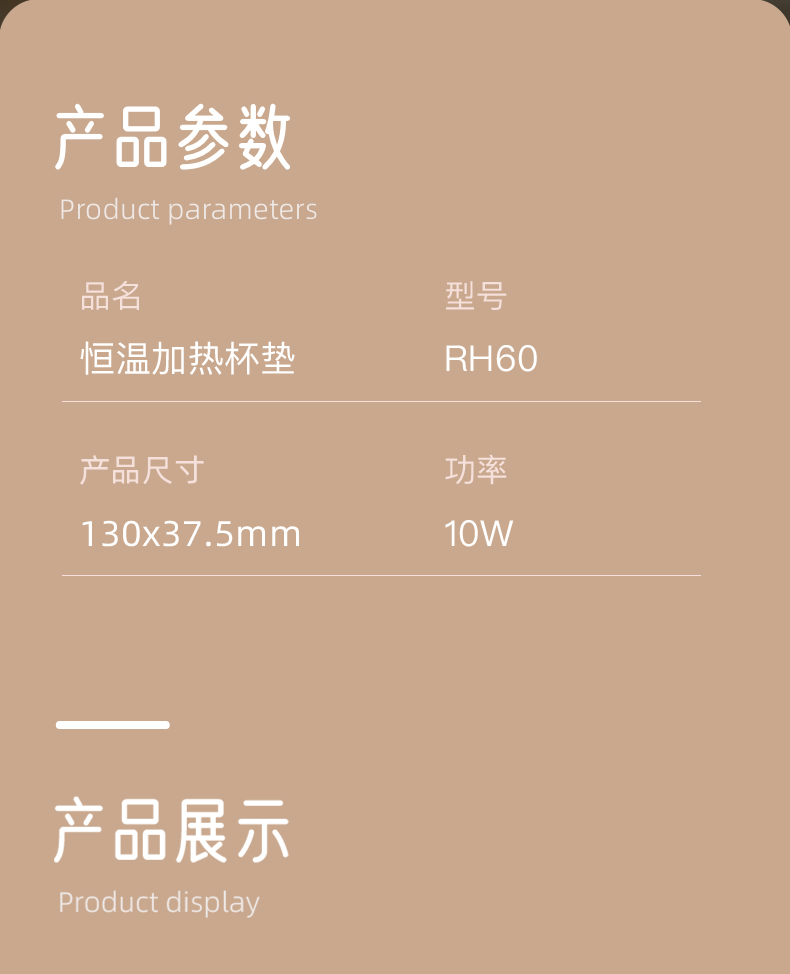 产品参数
Product parameters

品名
恒温加热杯垫

型号
RH60

产品尺寸
130x37.5mm

功率
10W

产品展示
Product display