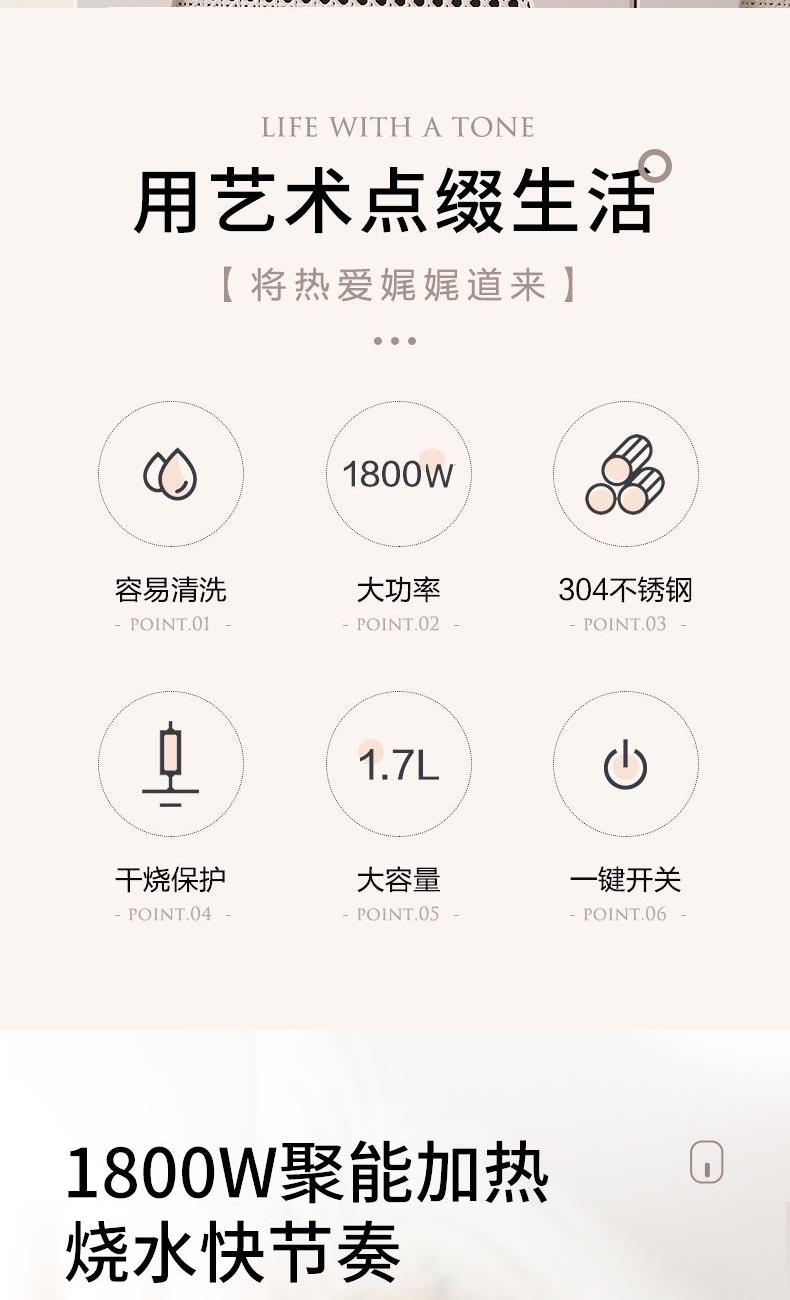 LIFE WITH A TONE

用艺术点缀生活

【将热爱娓娓道来】

1800W

容易清洗
- POINT.01 -

大功率
- POINT.02 -

304不锈钢
- POINT.03 -

1.7L

干烧保护
- POINT.04 -

大容量
- POINT.05 -

一键开关
- POINT.06 -

1800W聚能加热
烧水快节奏