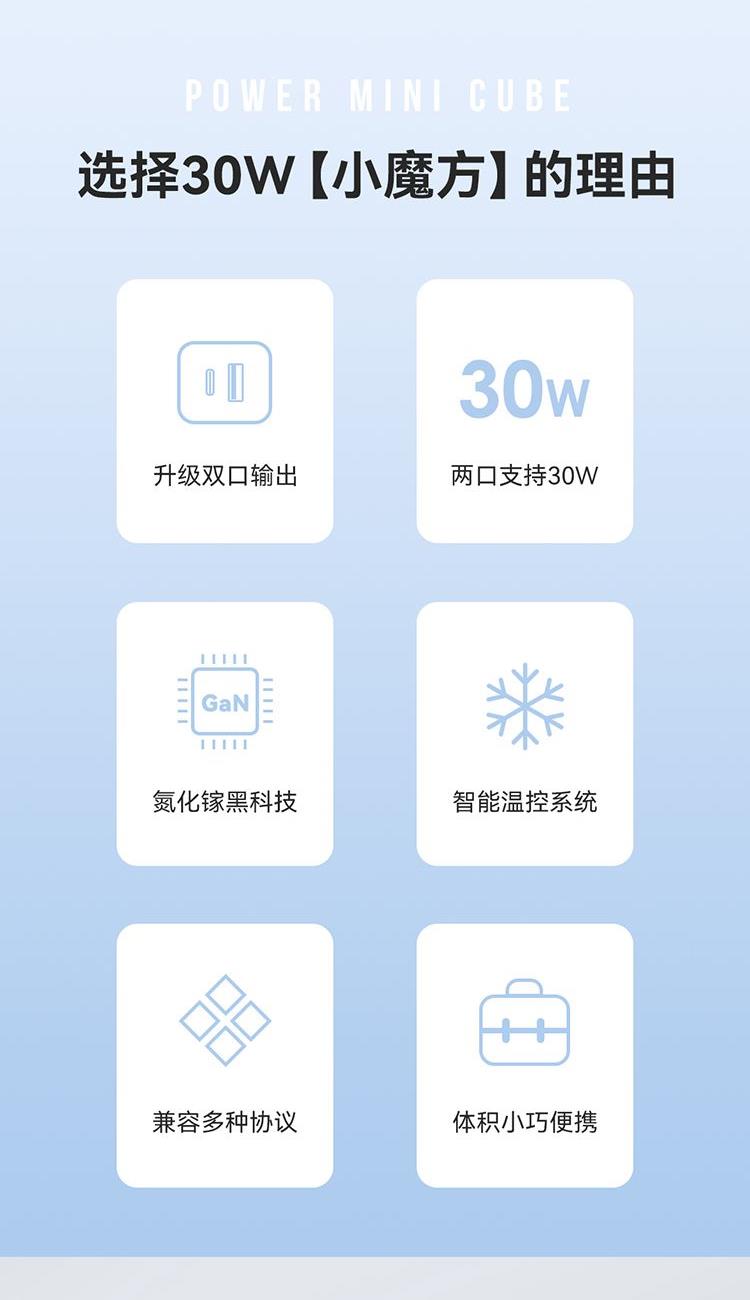 POWER MINI CUBE

选择30W【小魔方】的理由

升级双口输出

30W

两口支持30W

GaN

氮化镓黑科技

智能温控系统

兼容多种协议

体积小巧便携