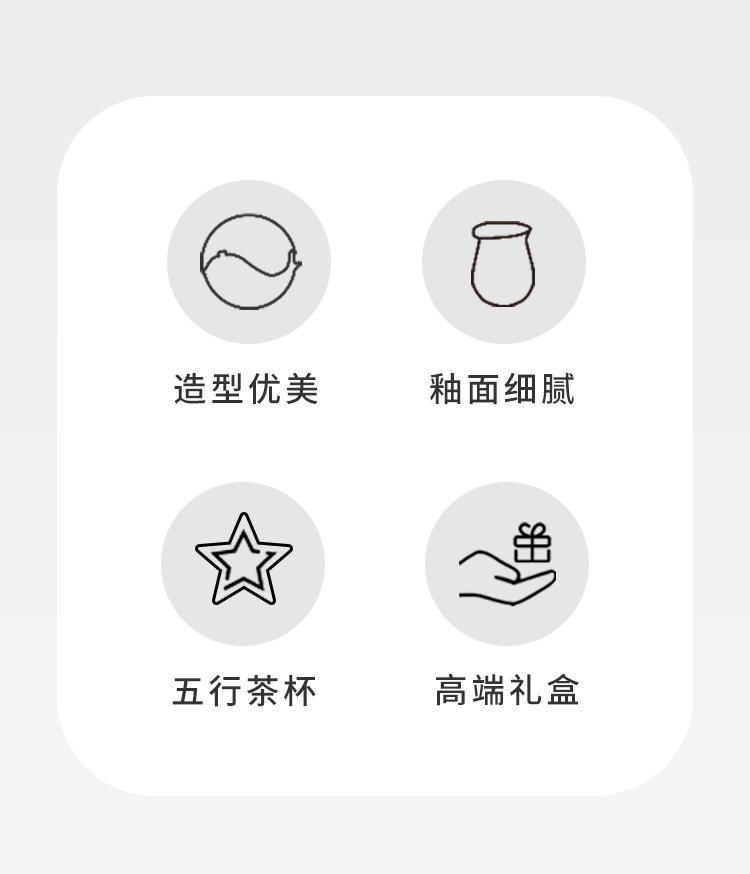 造型优美

釉面细腻

五行茶杯

高端礼盒