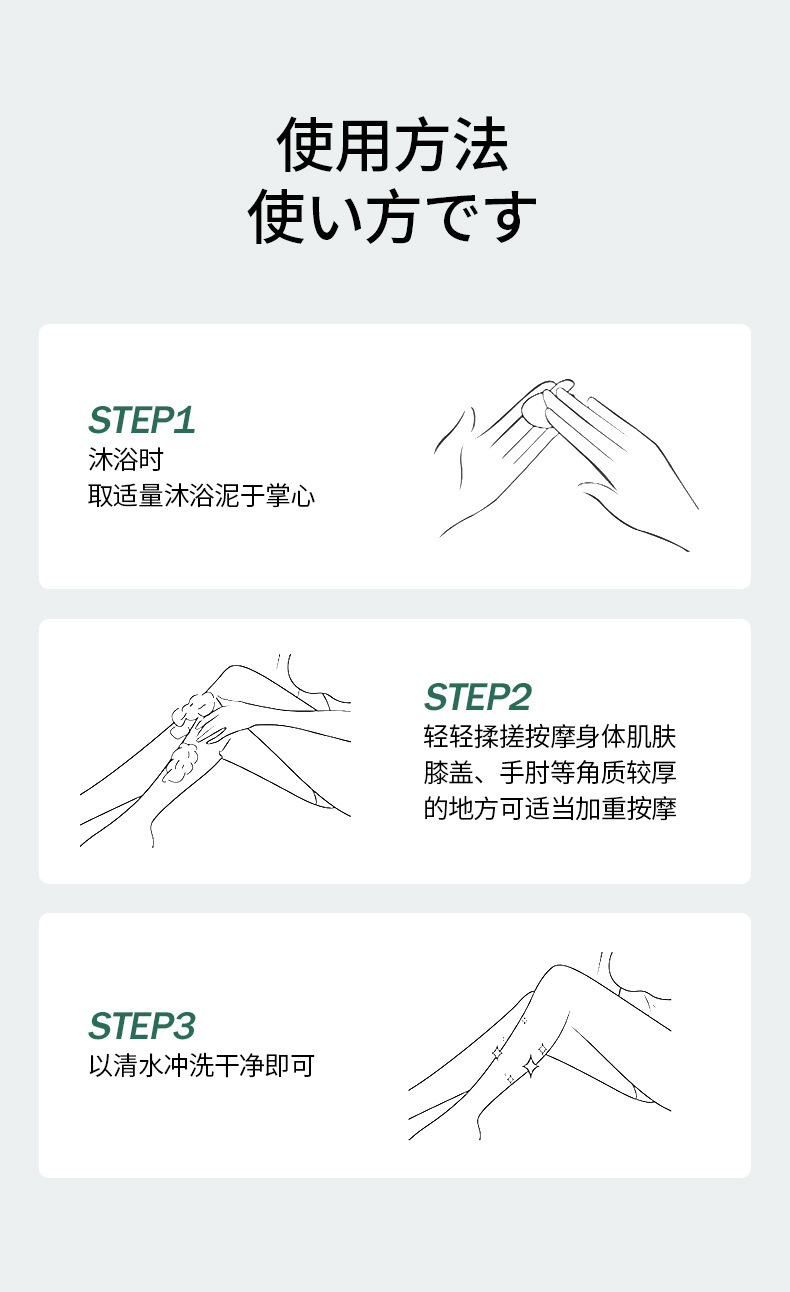 使用方法
使い方です

STEP1
沐浴时
取适量沐浴泥于掌心

STEP2
轻轻揉搓按摩身体肌肤
膝盖、手肘等角质较厚
的地方可适当加重按摩

STEP3
以清水冲洗干净即可