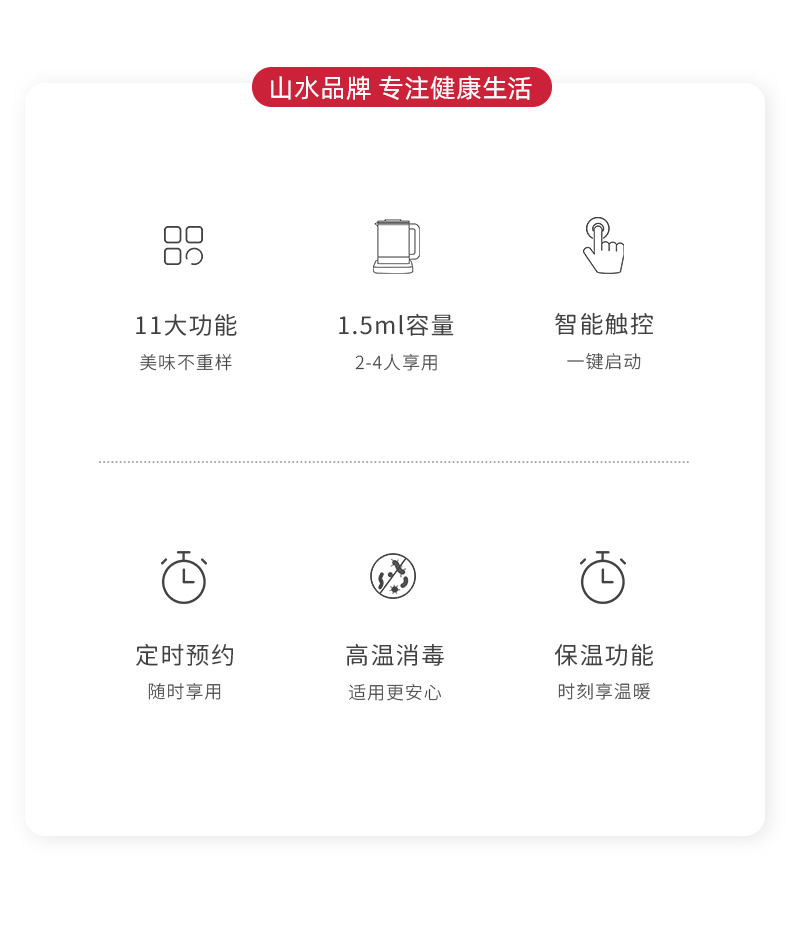 山水品牌 专注健康生活

11大功能
美味不重样

1.5ml容量
2-4人享用

智能触控
一键启动

定时预约
随时享用

高温消毒
适用更安心

保温功能
时刻享温暖