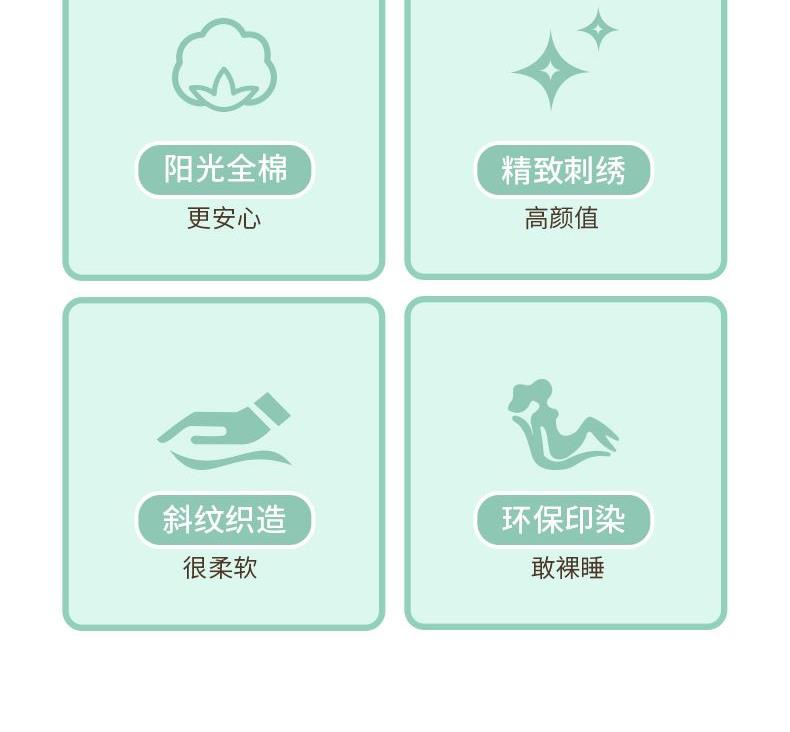 阳光全棉
更安心

精致刺绣
高颜值

斜纹织造
很柔软

环保印染
敢裸睡