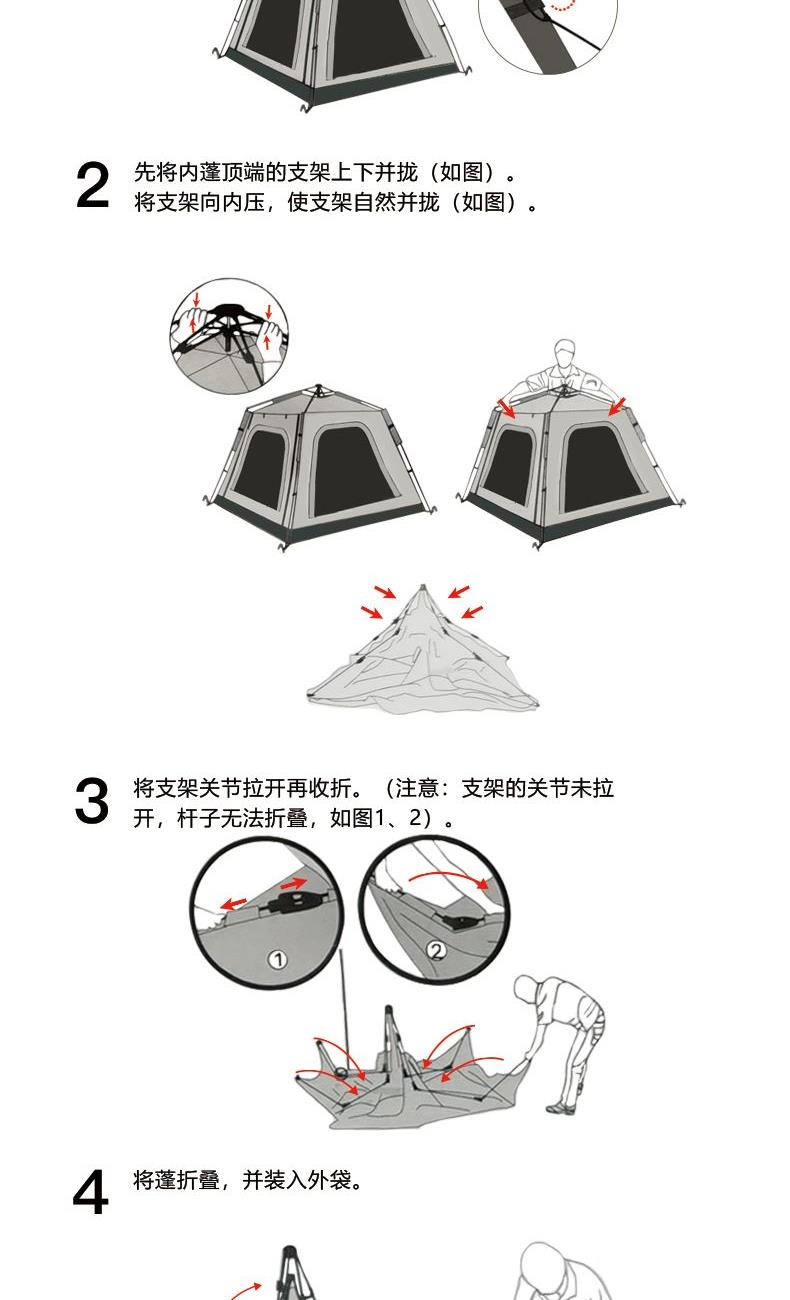 2 先将内蓬顶端的支架上下并拢（如图）。
将支架向内压，使支架自然并拢（如图）。

3 将支架关节拉开再收折。（注意：支架的关节未拉开，杆子无法折叠，如图1、2）。

①

②

4 将蓬折叠，并装入外袋。