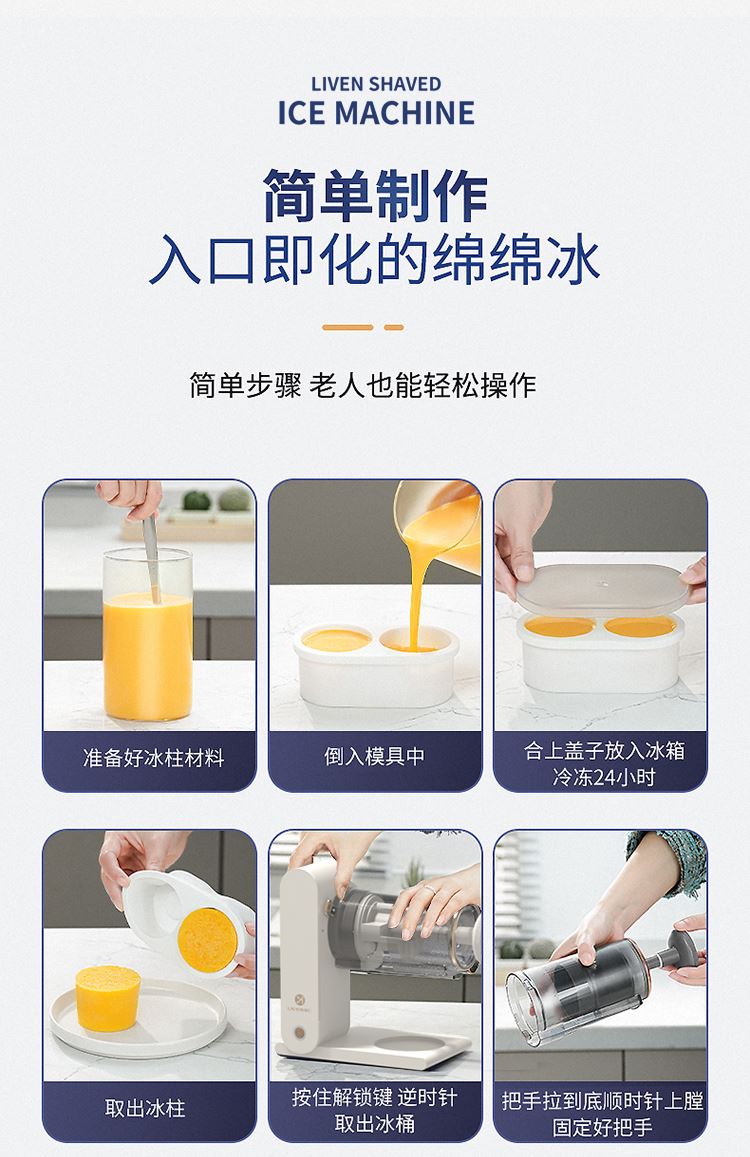 LIVEN SHAVED
ICE MACHINE

简单制作
入口即化的绵绵冰

简单步骤 老人也能轻松操作

准备好冰柱材料

倒入模具中

合上盖子放入冰箱
冷冻24小时

取出冰柱

按住解锁键 逆时针
取出冰桶

把手拉到底顺时针上膛
固定好把手