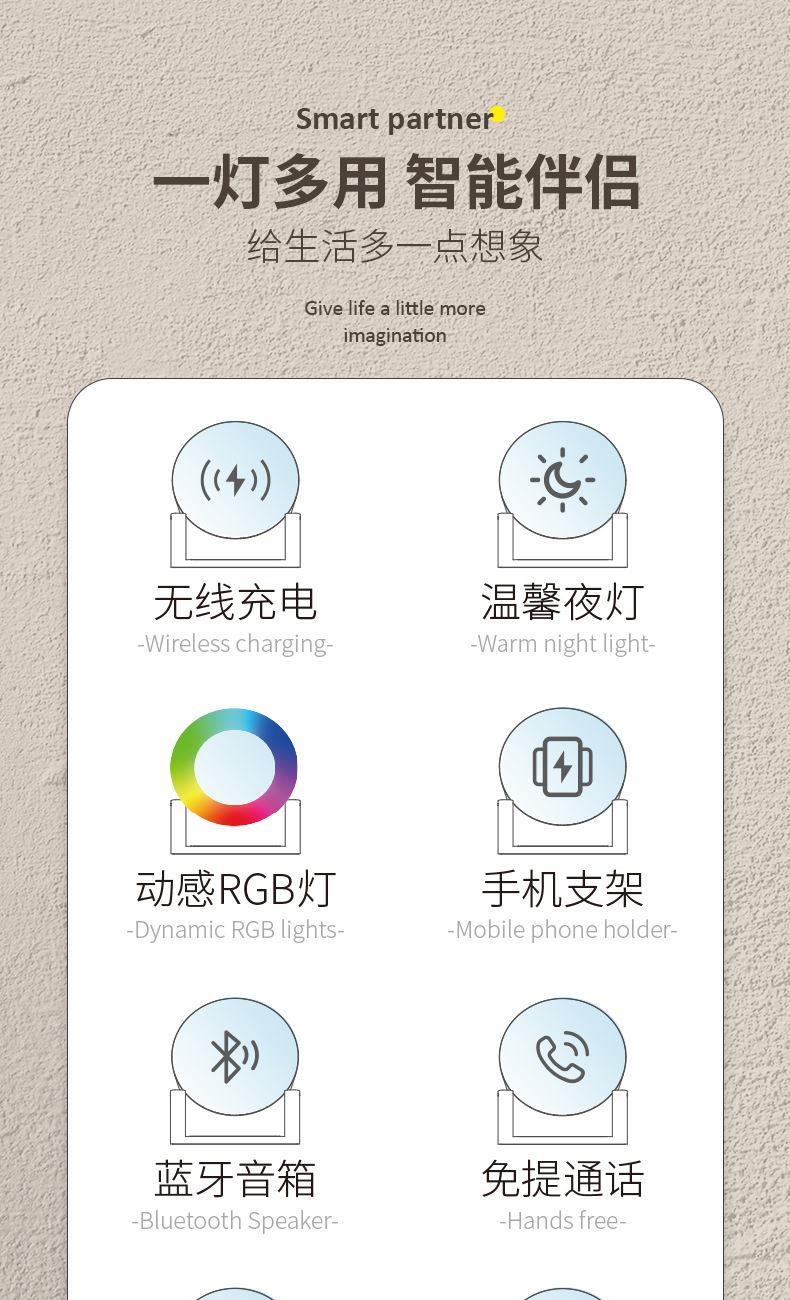 Smart partner

一灯多用 智能伴侣

给生活多一点想象

Give life a little more imagination

无线充电
-Wireless charging-

温馨夜灯
-Warm night light-

动感RGB灯
-Dynamic RGB lights-

手机支架
-Mobile phone holder-

蓝牙音箱
-Bluetooth Speaker-

免提通话
-Hands free-