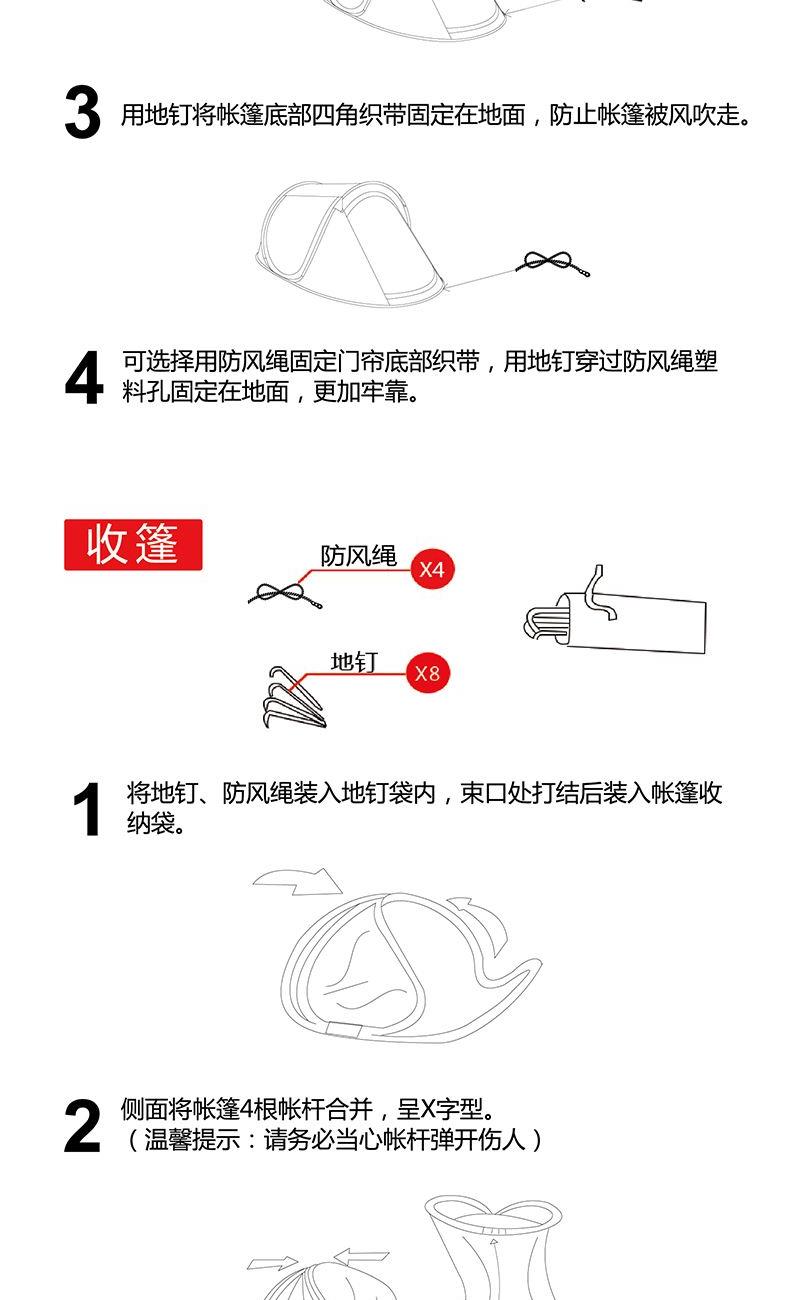 3 用地钉将帐篷底部四角织带固定在地面，防止帐篷被风吹走。

4 可选择用防风绳固定门帘底部织带，用地钉穿过防风绳塑料孔固定在地面，更加牢靠。

收篷

防风绳 X4

地钉 X8

1 将地钉、防风绳装入地钉袋内，束口处打结后装入帐篷收纳袋。

2 侧面将帐篷4根帐杆合并，呈X字型。
（温馨提示：请务必当心帐杆弹开伤人）