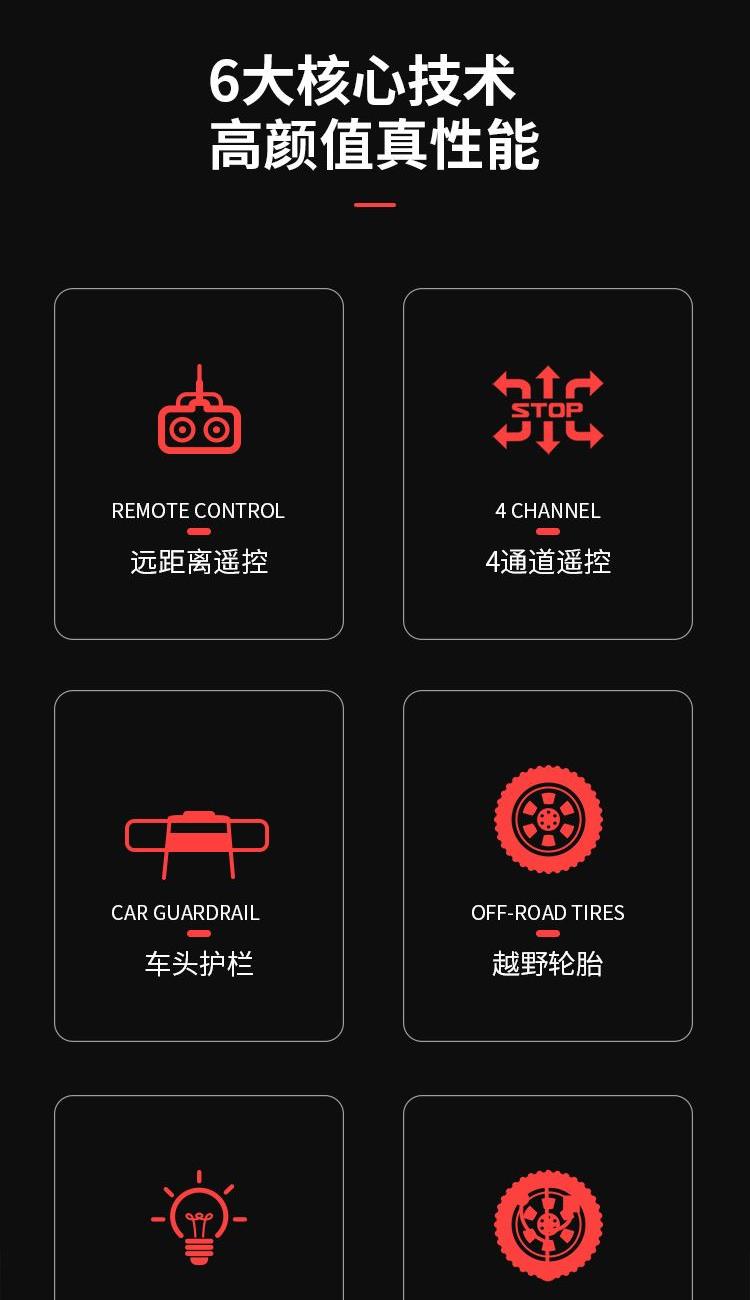 6大核心技术
高颜值真性能

REMOTE CONTROL
远距离遥控

STOP
4 CHANNEL
4通道遥控

CAR GUARDRAIL
车头护栏

OFF-ROAD TIRES
越野轮胎