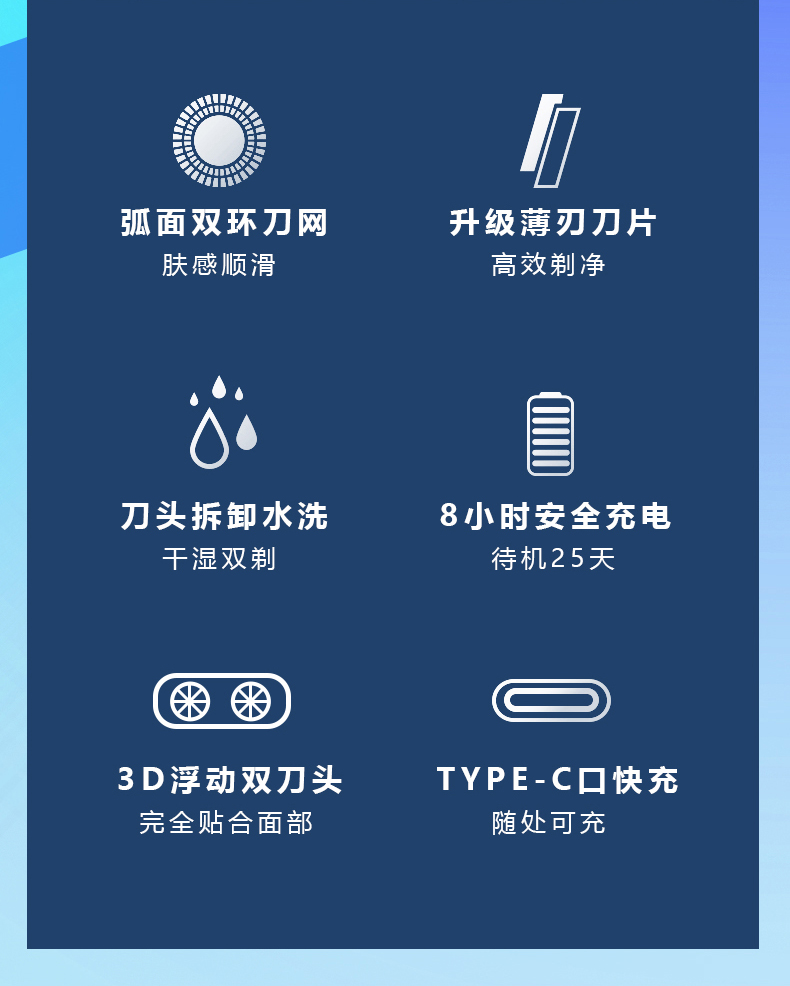 弧面双环刀网
肤感顺滑

升级薄刃刀片
高效剃净

刀头拆卸水洗
干湿双剃

8小时安全充电
待机25天

3D浮动双刀头
完全贴合面部

TYPE-C口快充
随处可充