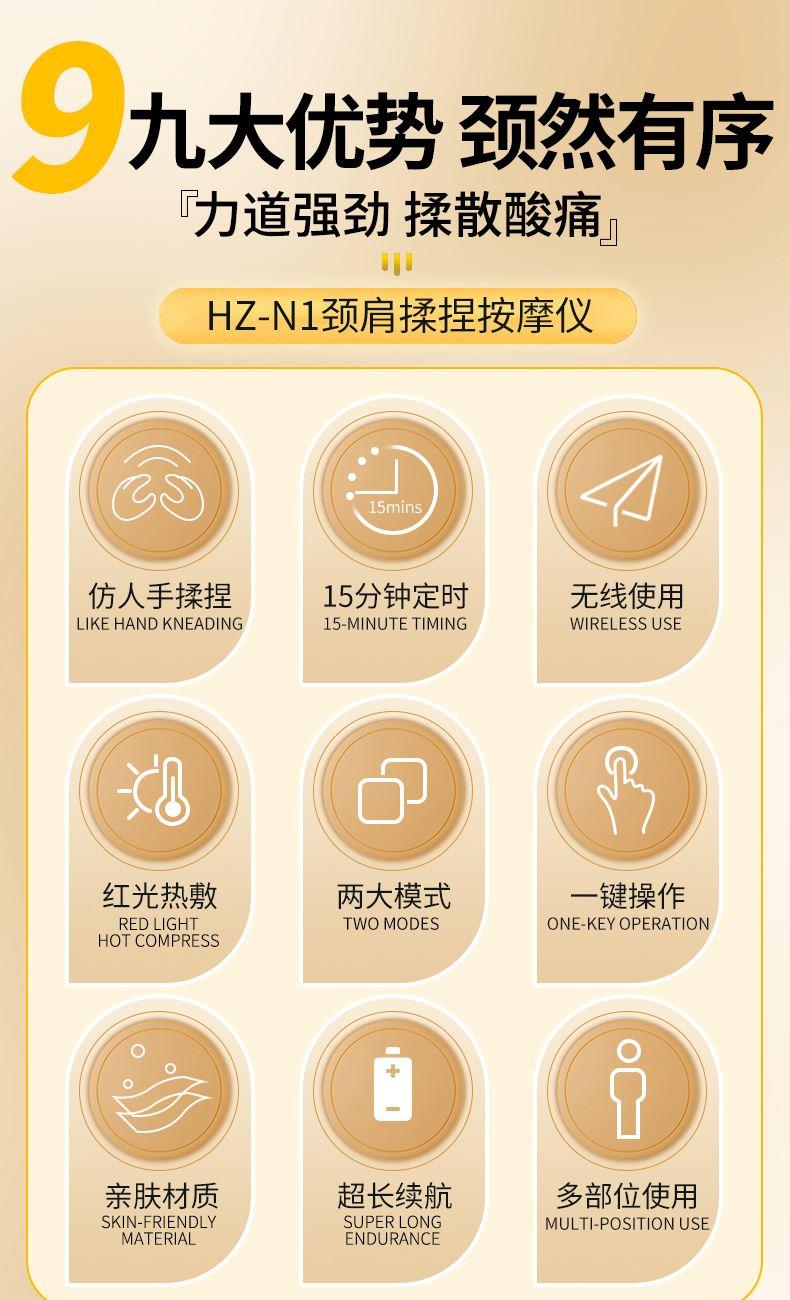 9九大优势 颈然有序

『力道强劲 揉散酸痛』

HZ-N1颈肩揉捏按摩仪

15mins

仿人手揉捏
LIKE HAND KNEADING

15分钟定时
15-MINUTE TIMING

无线使用
WIRELESS USE

红光热敷
RED LIGHT
HOT COMPRESS

两大模式
TWO MODES

一键操作
ONE-KEY OPERATION

亲肤材质
SKIN-FRIENDLY
MATERIAL

超长续航
SUPER LONG
ENDURANCE

多部位使用
MULTI-POSITION USE