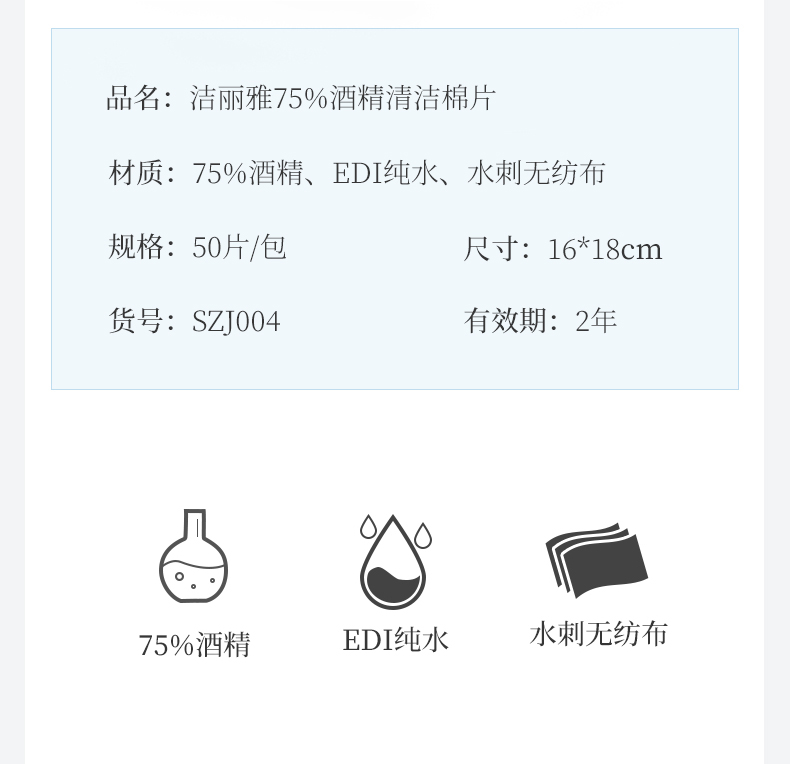 品名：洁丽雅75%酒精清洁棉片

材质：75%酒精、EDI纯水、水刺无纺布

规格：50片/包 尺寸：16*18cm

货号：SZJ004 有效期：2年

75%酒精

EDI纯水

水刺无纺布