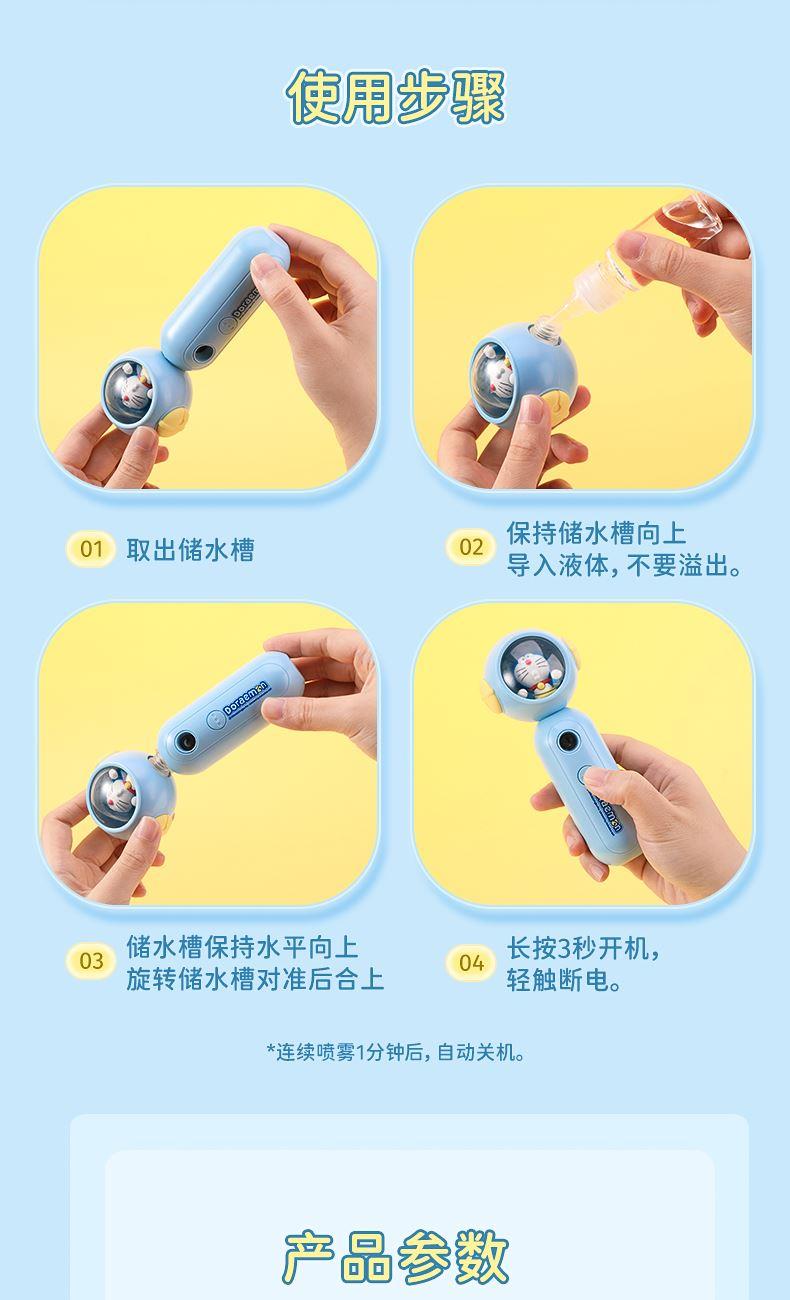 使用步骤

Doraemon

01 取出储水槽

02 保持储水槽向上
导入液体，不要溢出。

Doraemon

Doraemon

03 储水槽保持水平向上
旋转储水槽对准后合上

04 长按3秒开机，
轻触断电。

*连续喷雾1分钟后，自动关机。

产品参数